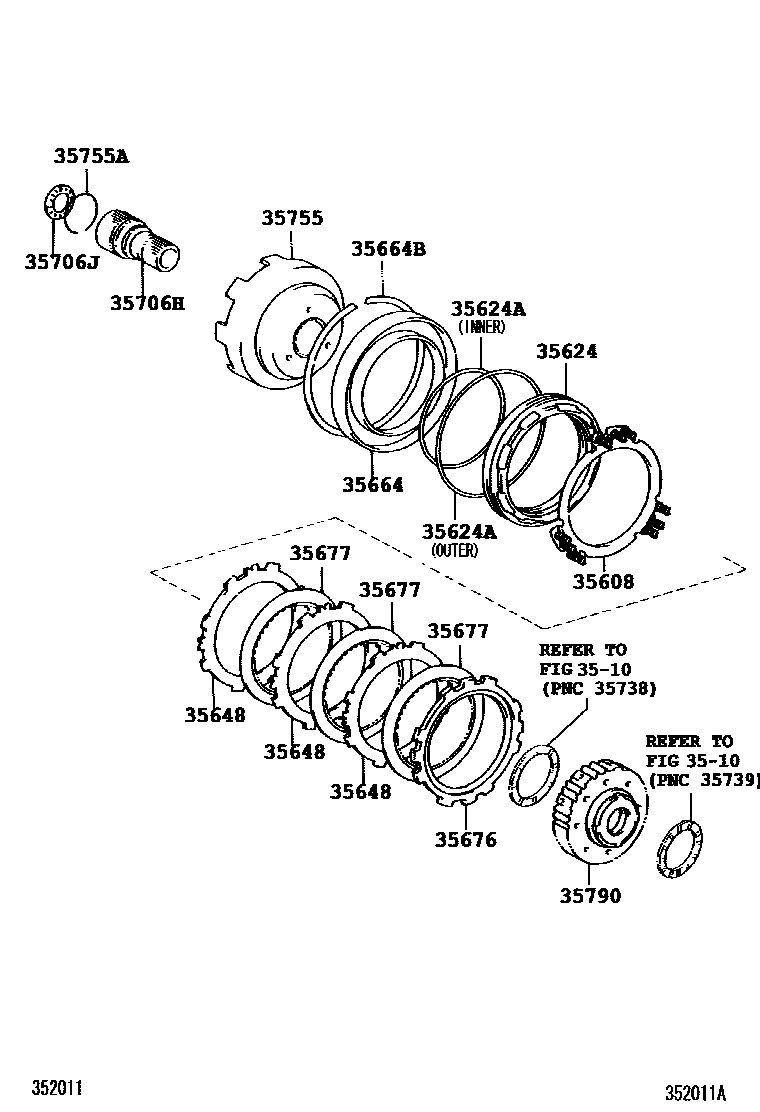 35755A

35706J

35706H

35755

35664B

35624A
(INNER)

35624

35664

35624A
(OUTER)

35608

35677

35677

35677

35648

35648

35648

35676

REFER TO
FIG 35-10
(PNC 35738)

REFER TO
FIG 35-10
(PNC 35739)

35790

352011

352011A