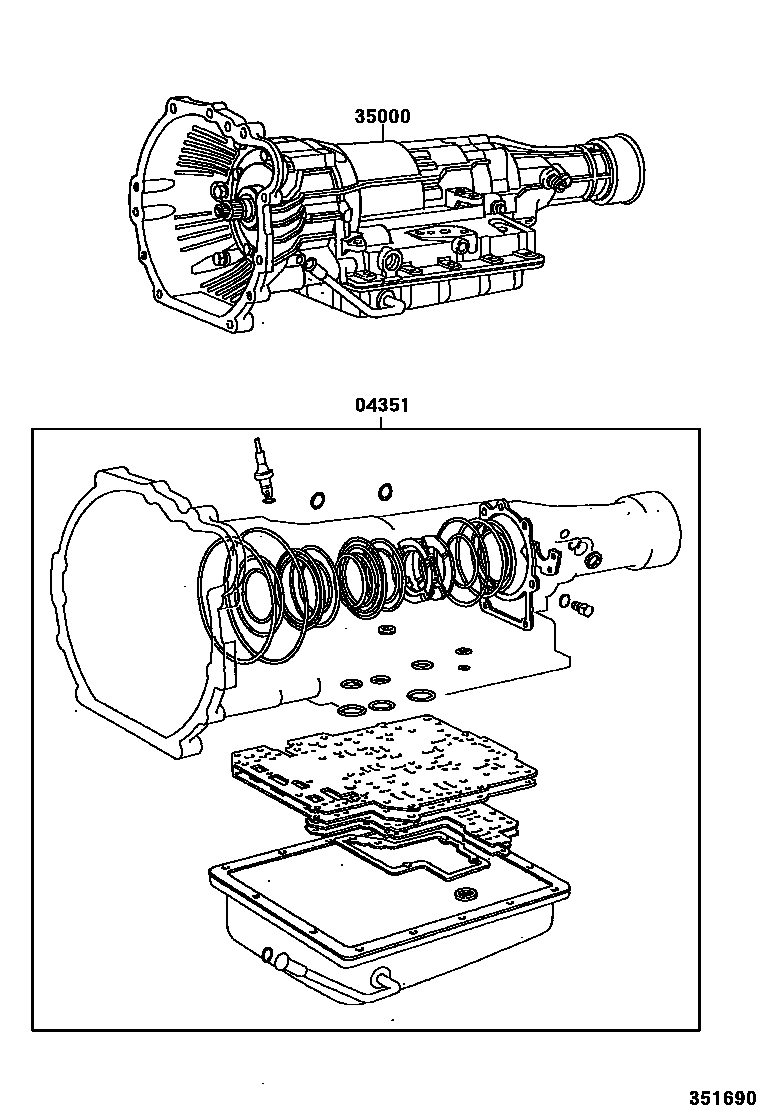 35000

04351

351690