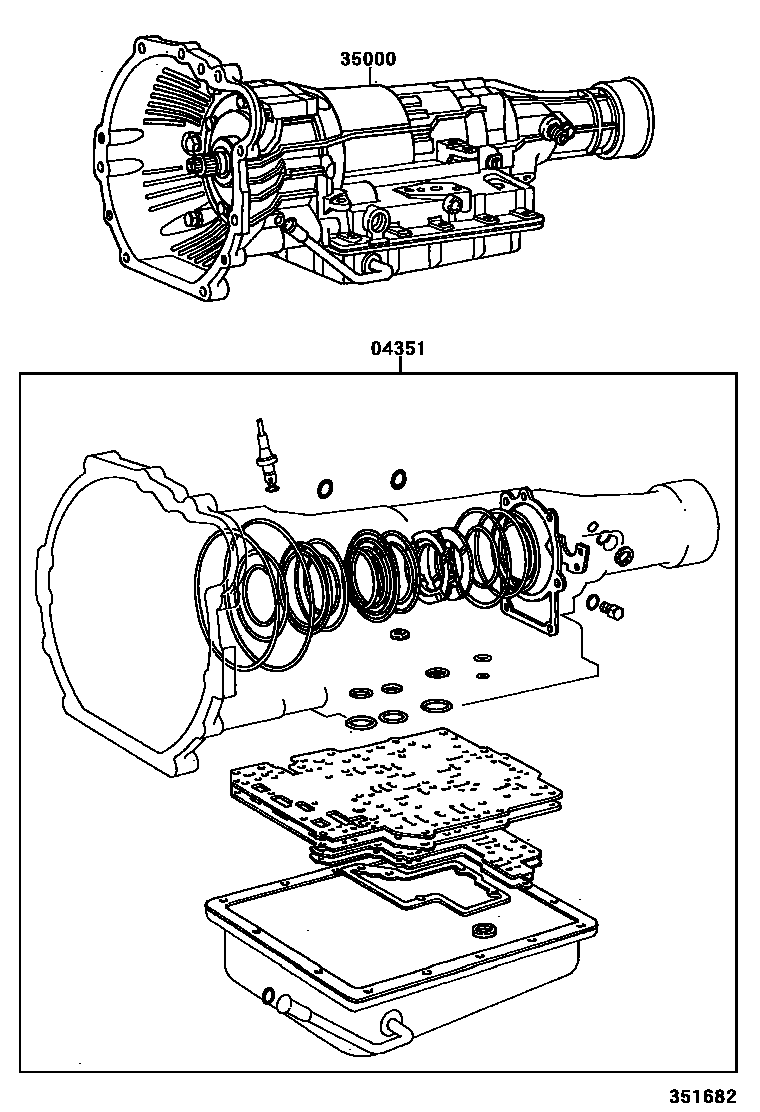 35000

04351

351682