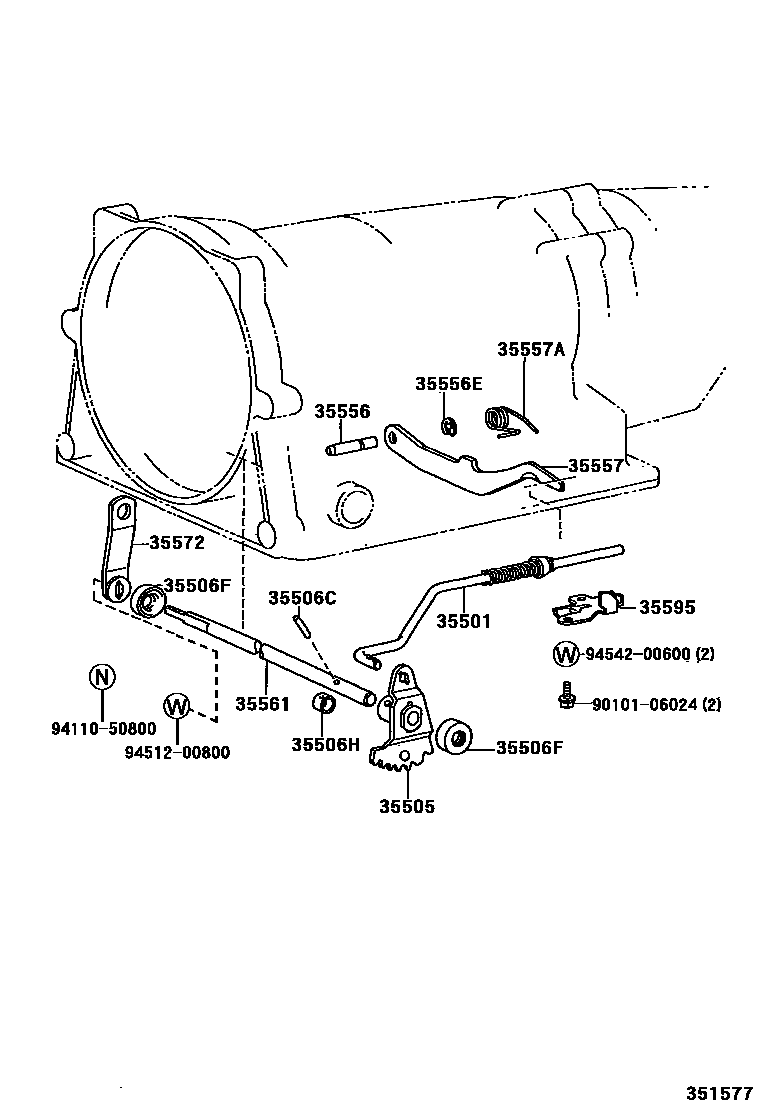 35557A

35556E

35556

35557

35572

35506F

35506C

35501

35595

W 94542-00600 (2)

90101-06024 (2)

N

94110-50800

W

94512-00800

35561

35506H

35506F

35505

351577