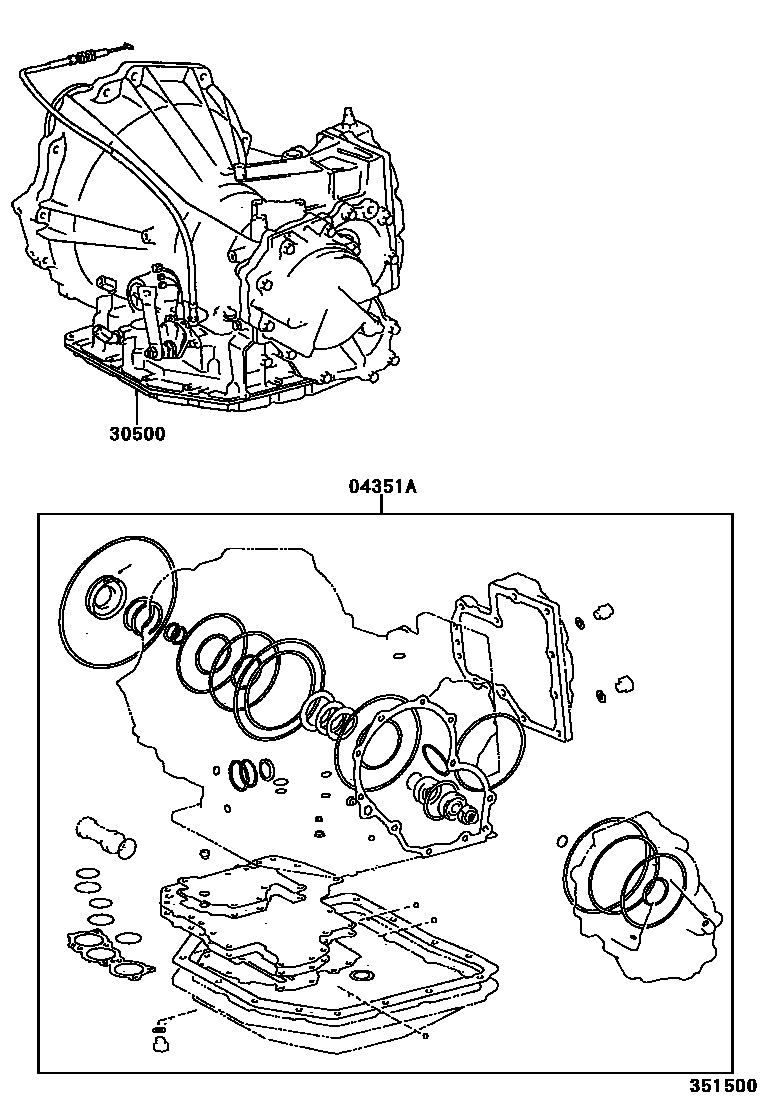 30500

04351A

351500