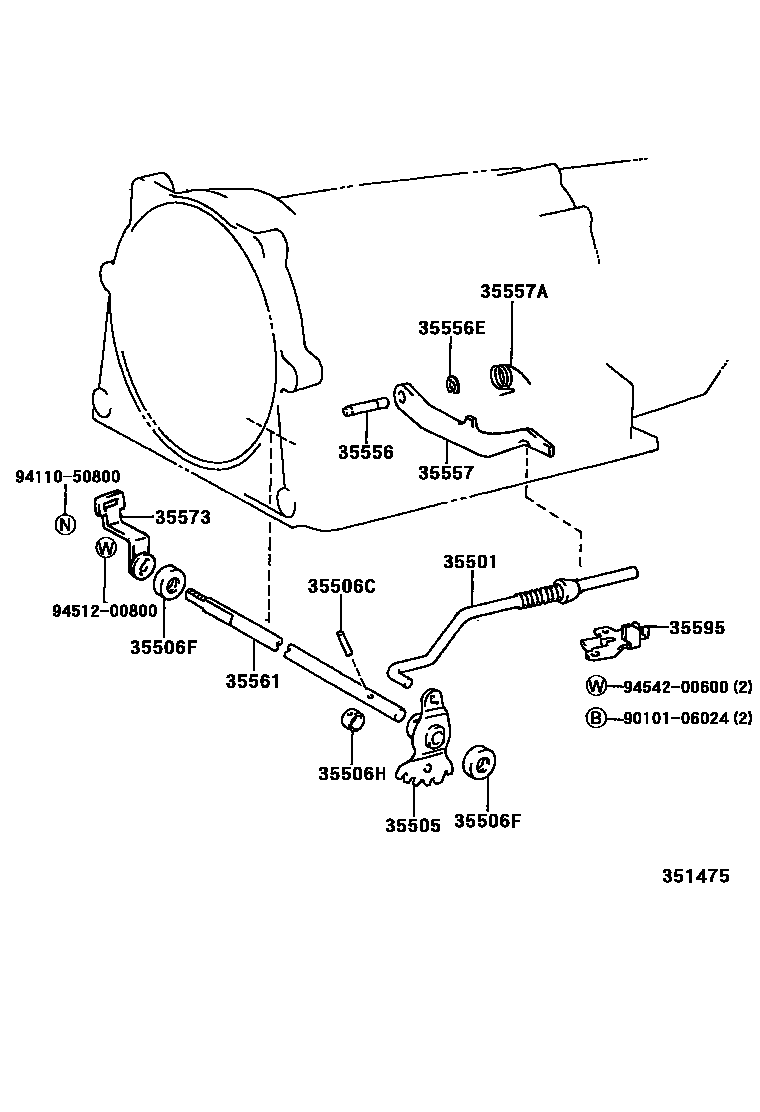 35557A

35556E

35556

35557

94110-50800

N

35573

W

94512-00800

35506F

35561

35506C

35501

35595

W 94542-00600 (2)

B 90101-06024 (2)

35506H

35505

35506F

351475