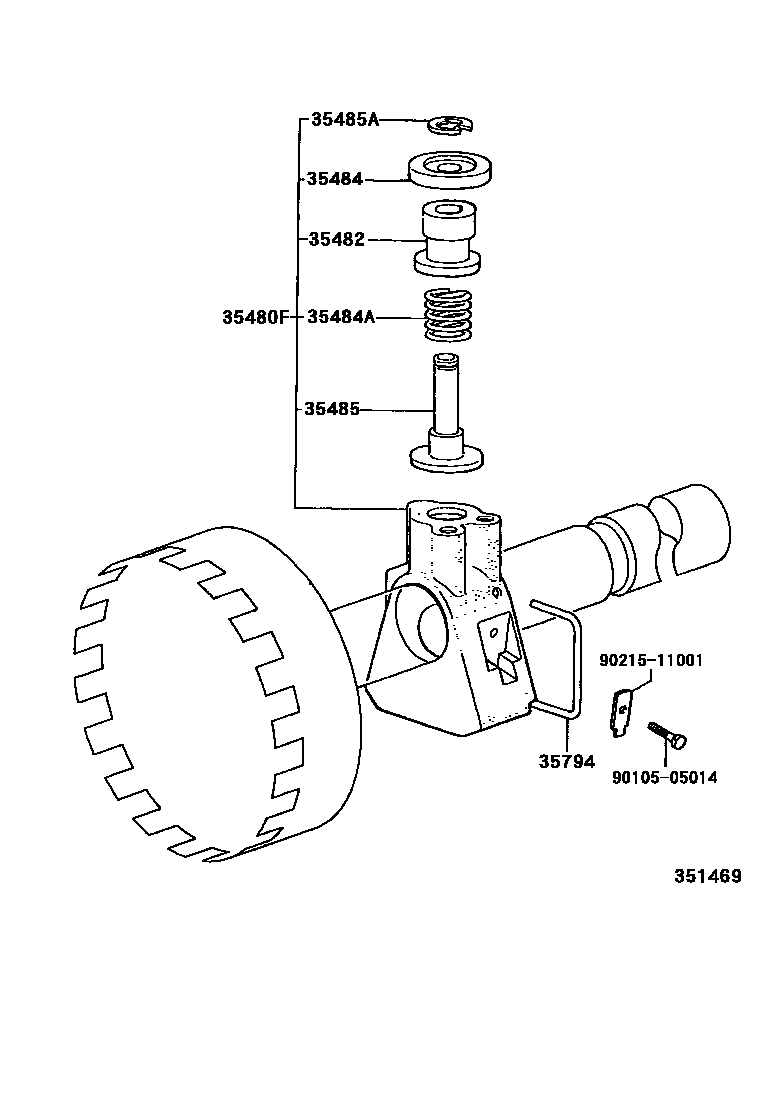 35485A
35484
35482
35480F
35484A
35485
90215-11001
35794
90105-05014
351469