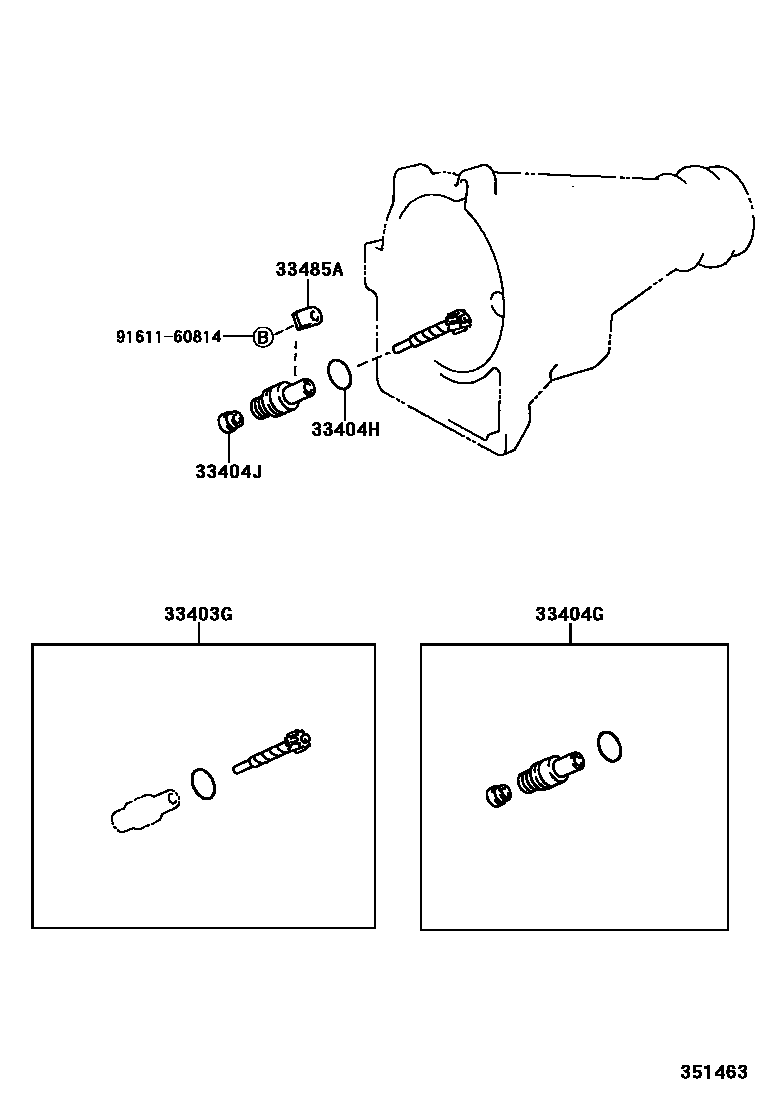 33485A
91611-60814 B
33404H
33404J
33403G
33404G
351463