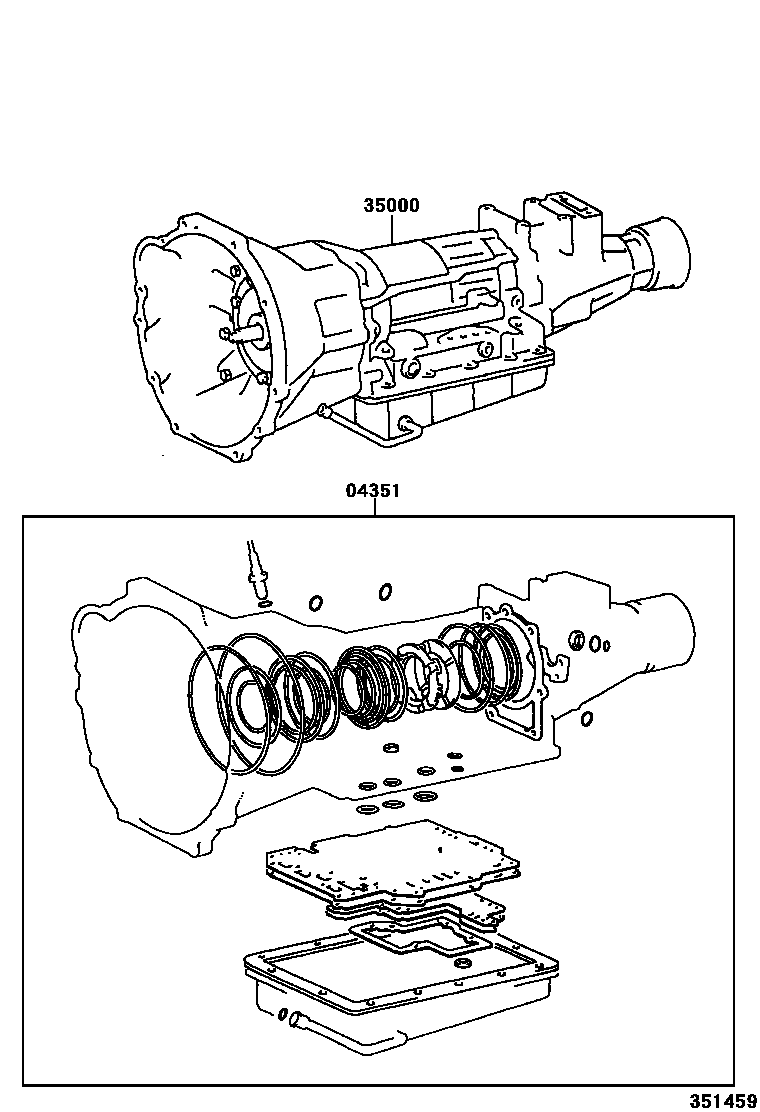 35000

04351

351459