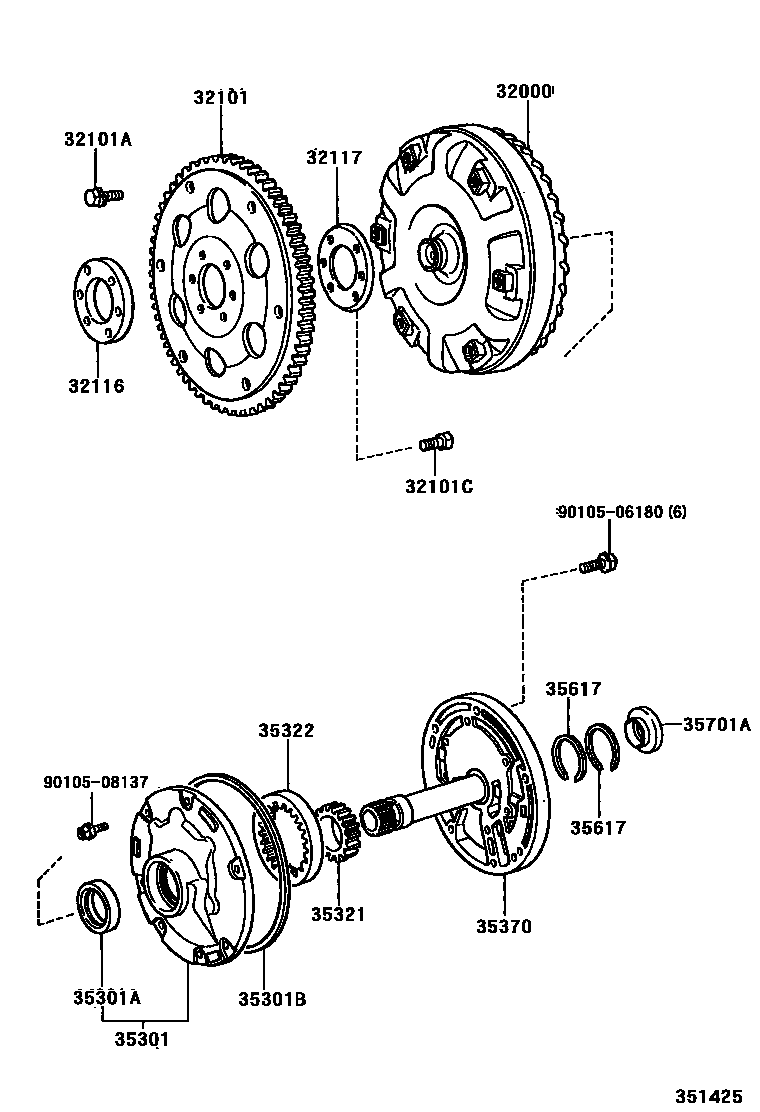 32101
32000
32101A
32117
32116
32101C
90105-06180 (6)
35617
35701A
35322
90105-08137
35617
35321
35370
35301A
35301B
35301
351425