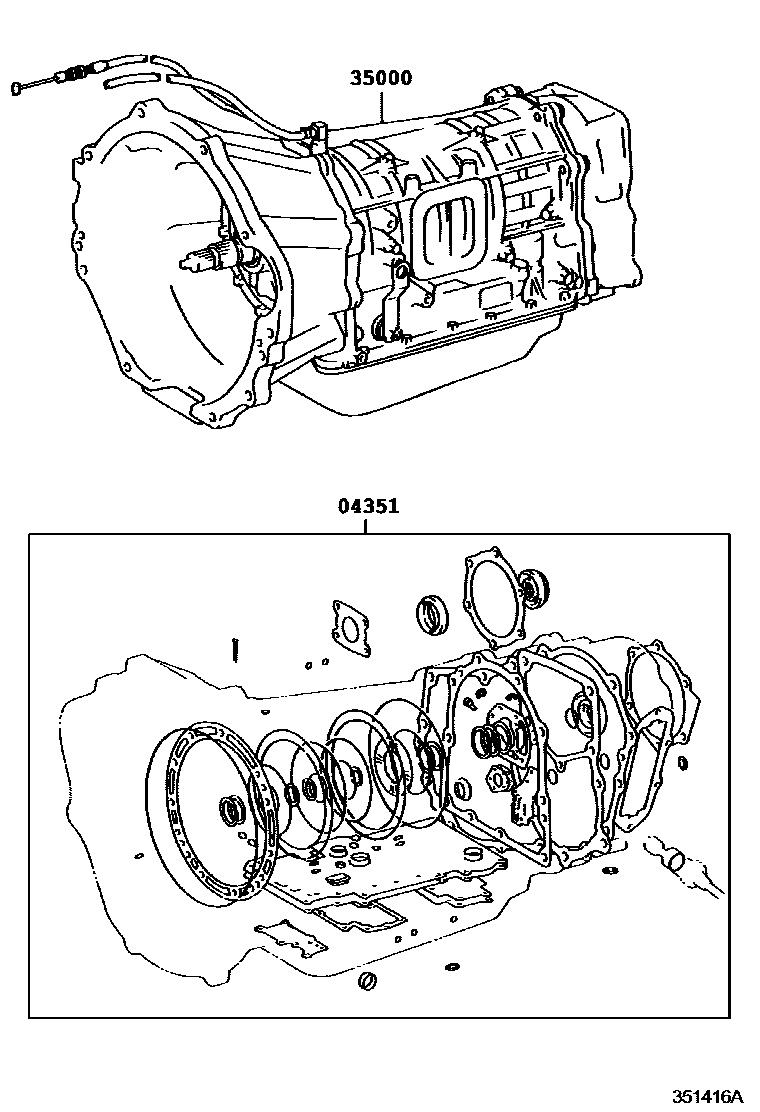 35000

04351

351416A