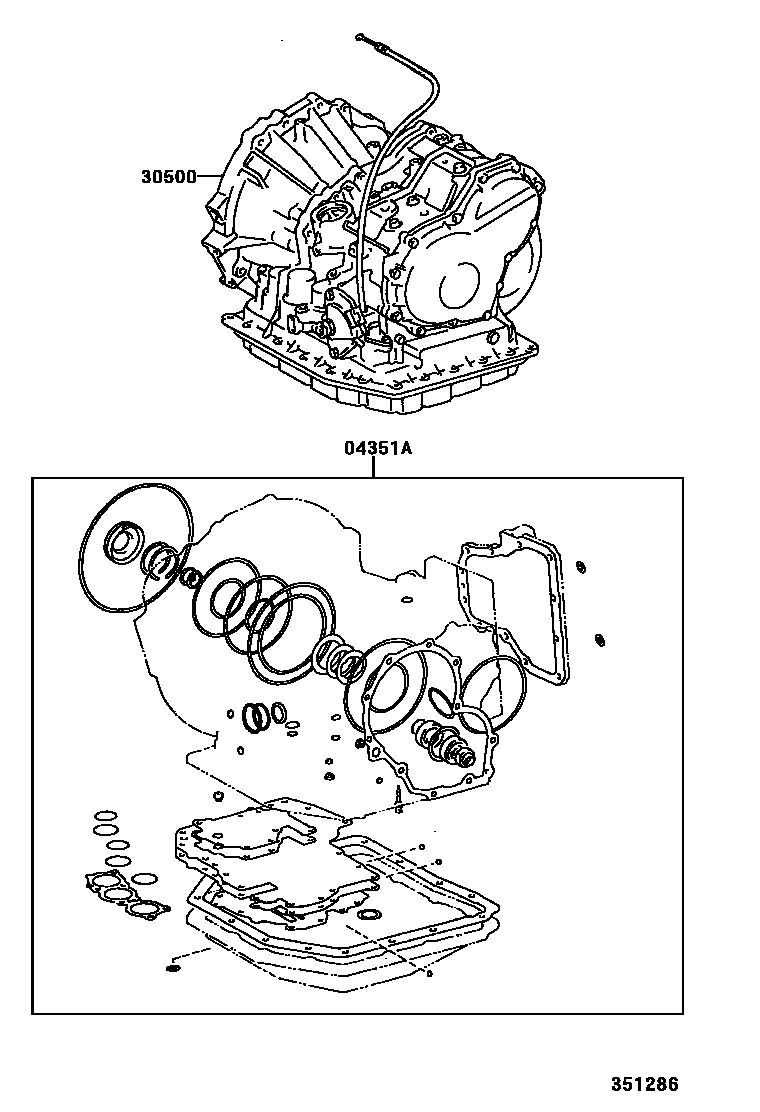 30500

04351A

351286