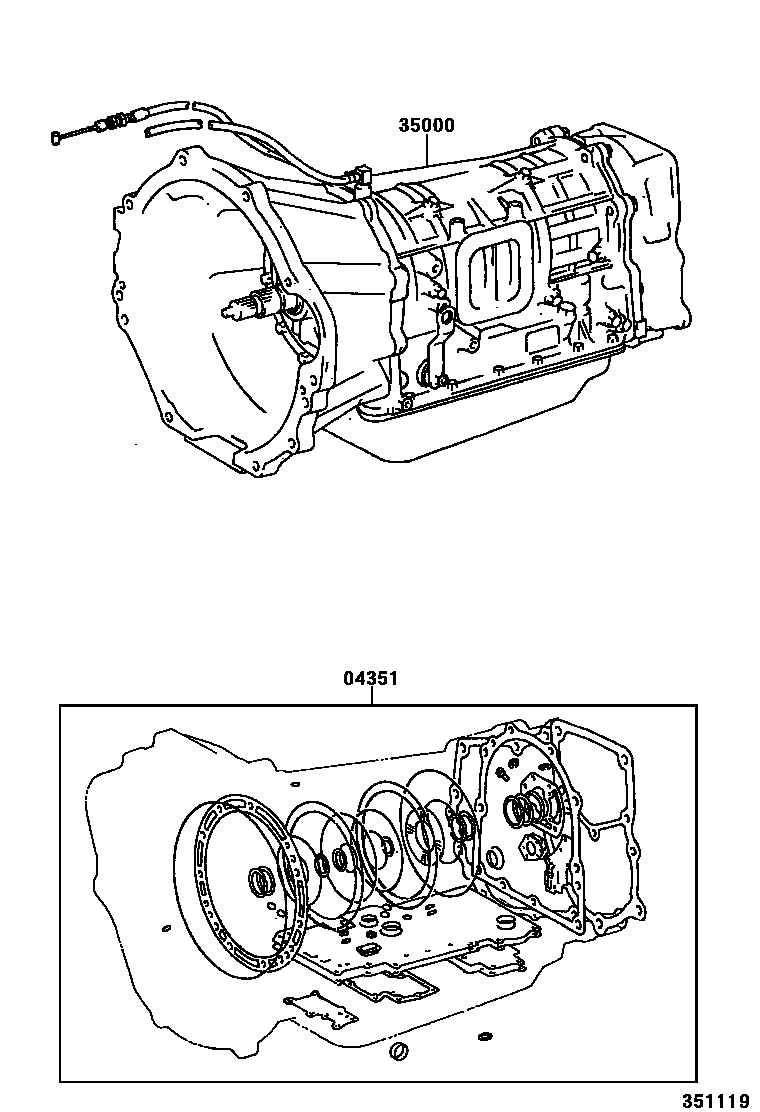 35000

04351

351119