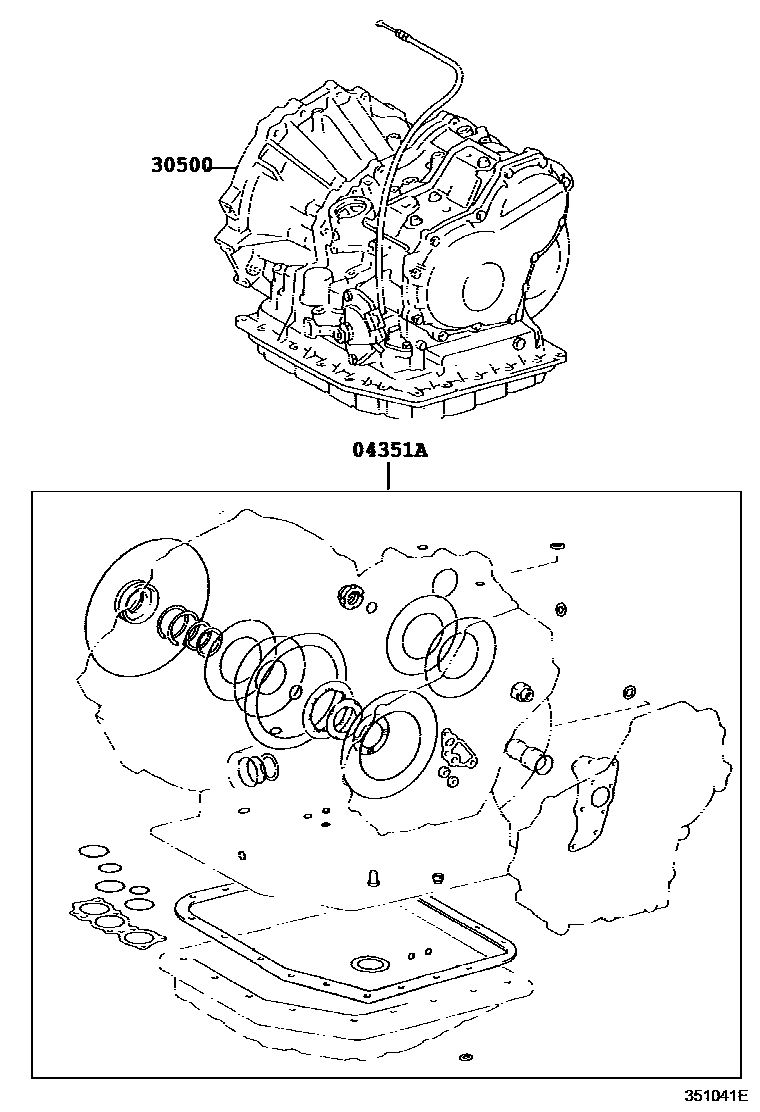 30500

04351A

351041E