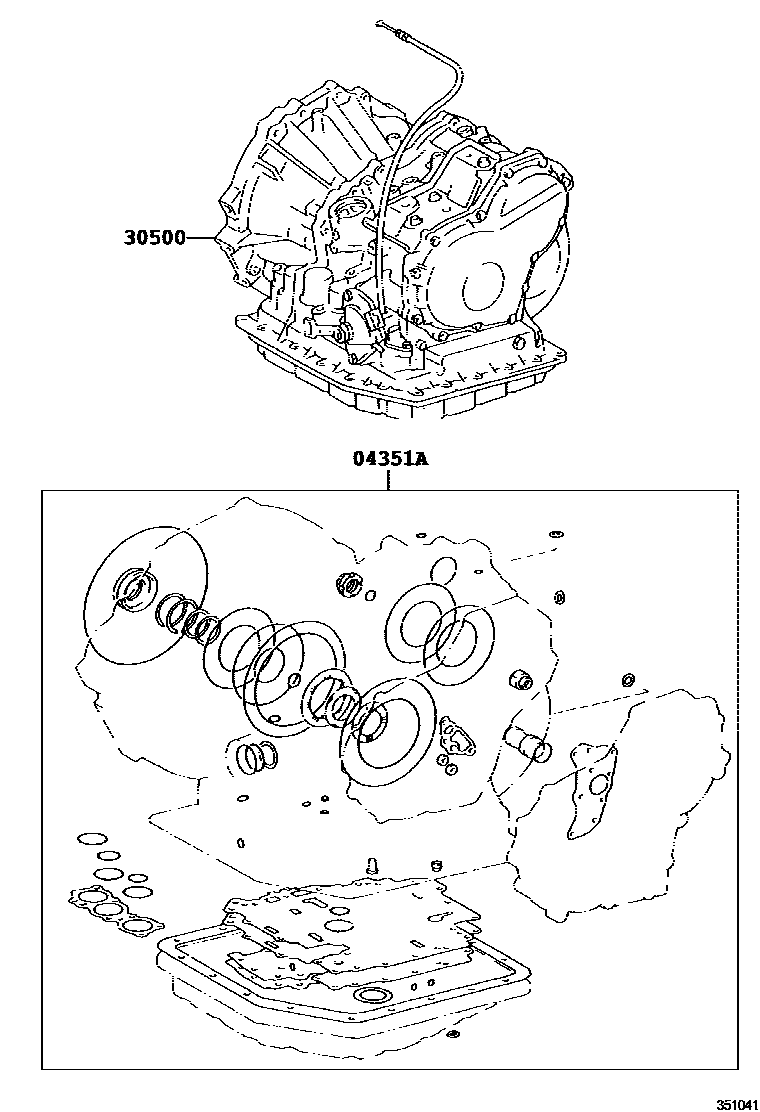 30500

04351A

351041