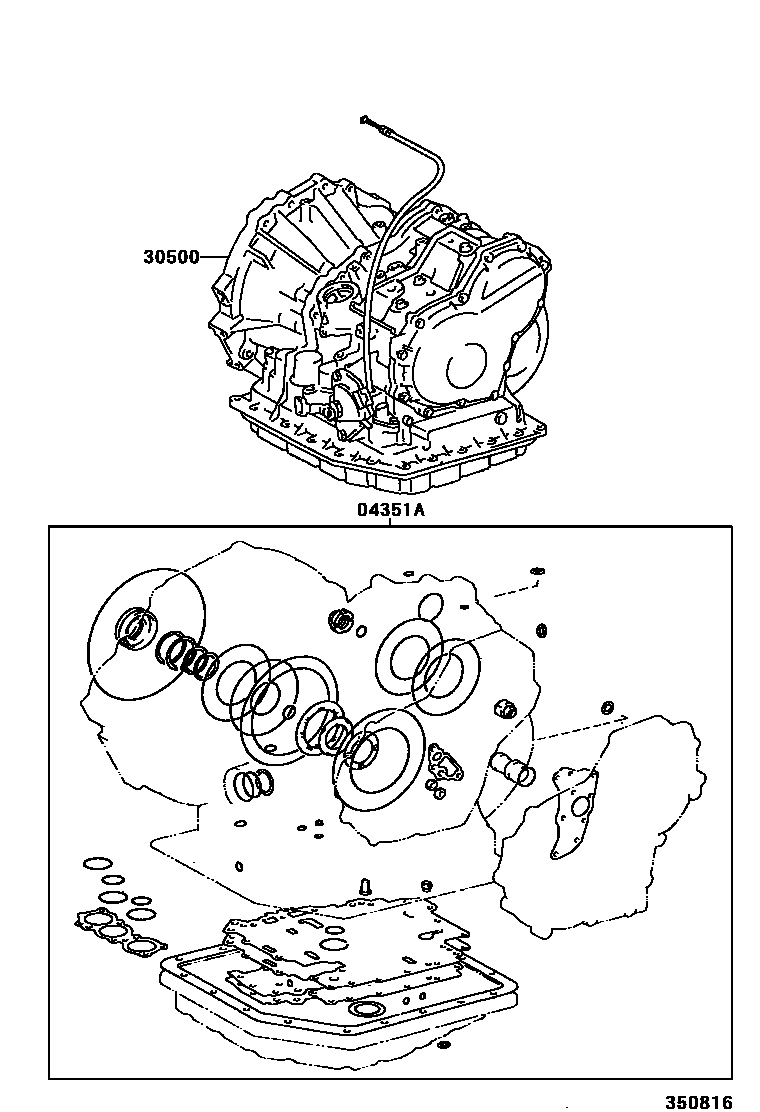 30500

04351A

350816