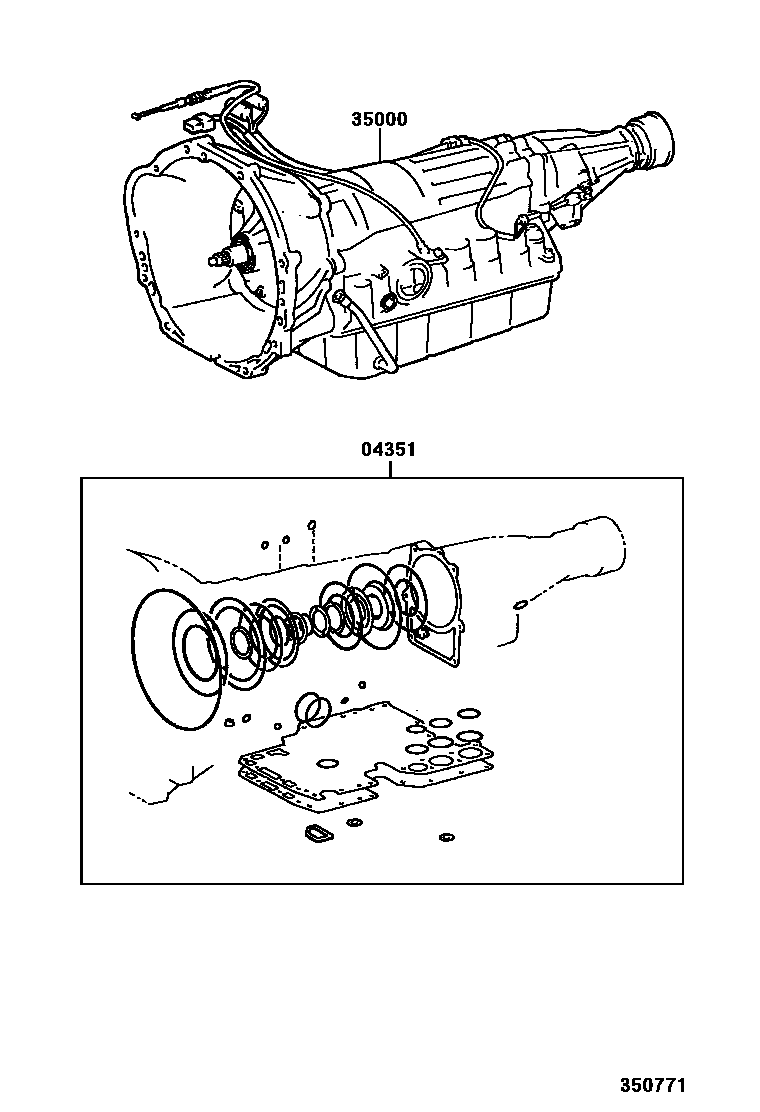 35000

04351

350771