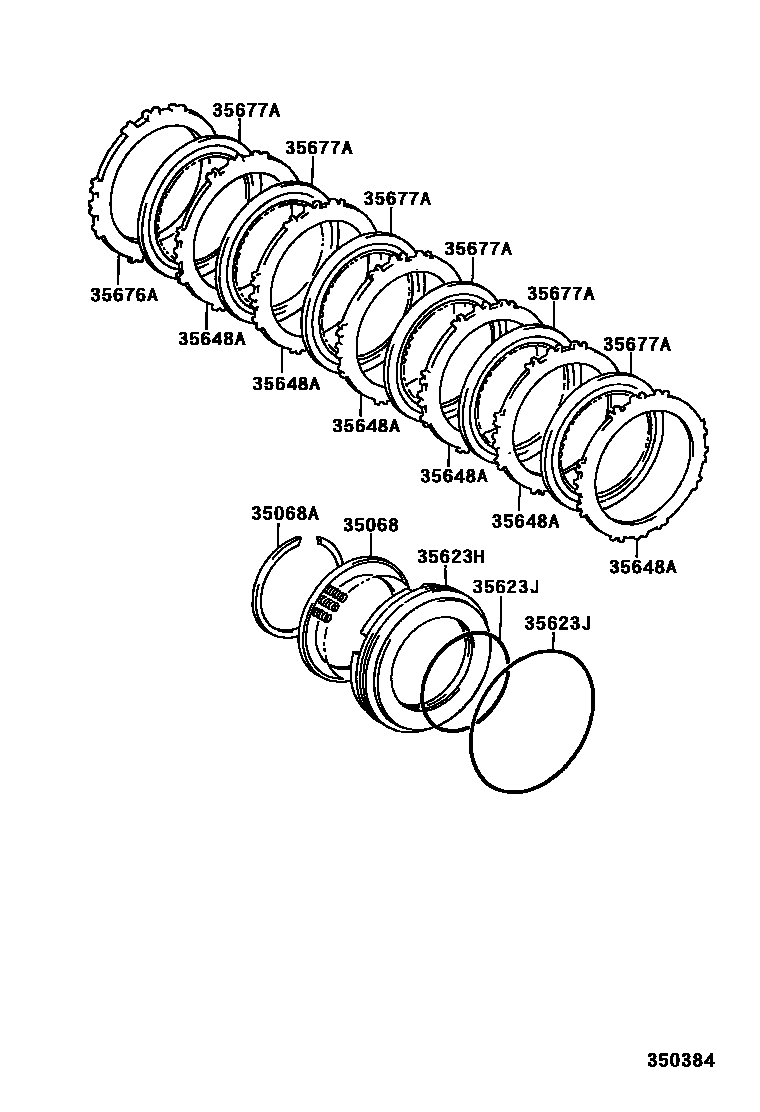 35677A
35677A
35677A
35677A
35677A
35677A
35676A
35648A
35648A
35648A
35648A
35648A
35648A
35068A
35068
35623H
35623J
35623J
350384