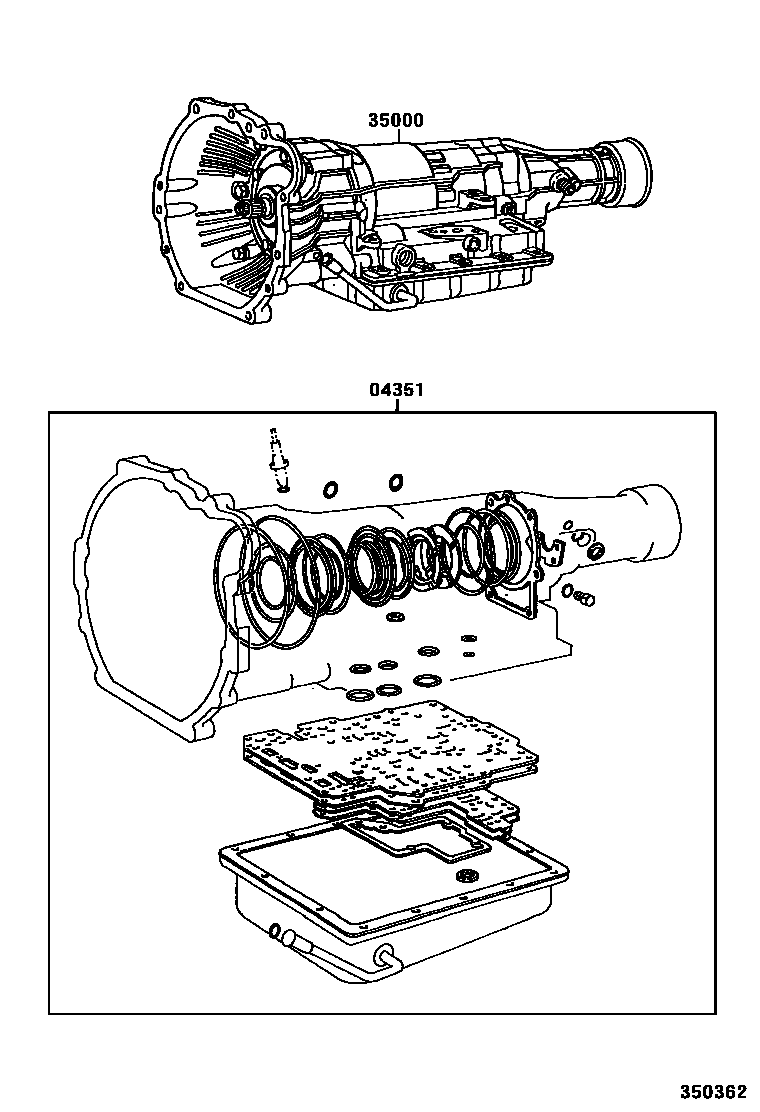 35000

04351

350362