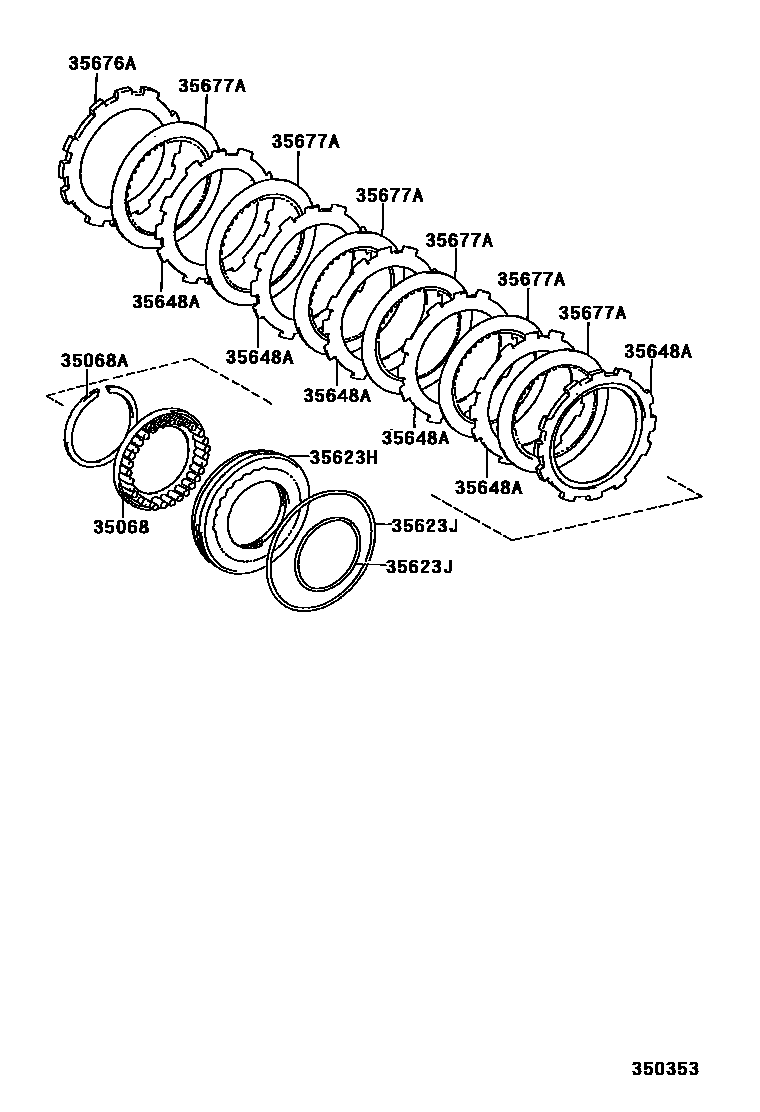 35676A
35677A
35677A
35677A
35677A
35677A
35677A
35648A
35648A
35648A
35648A
35648A
35648A
35068A
35068
35623H
35623J
35623J
350353