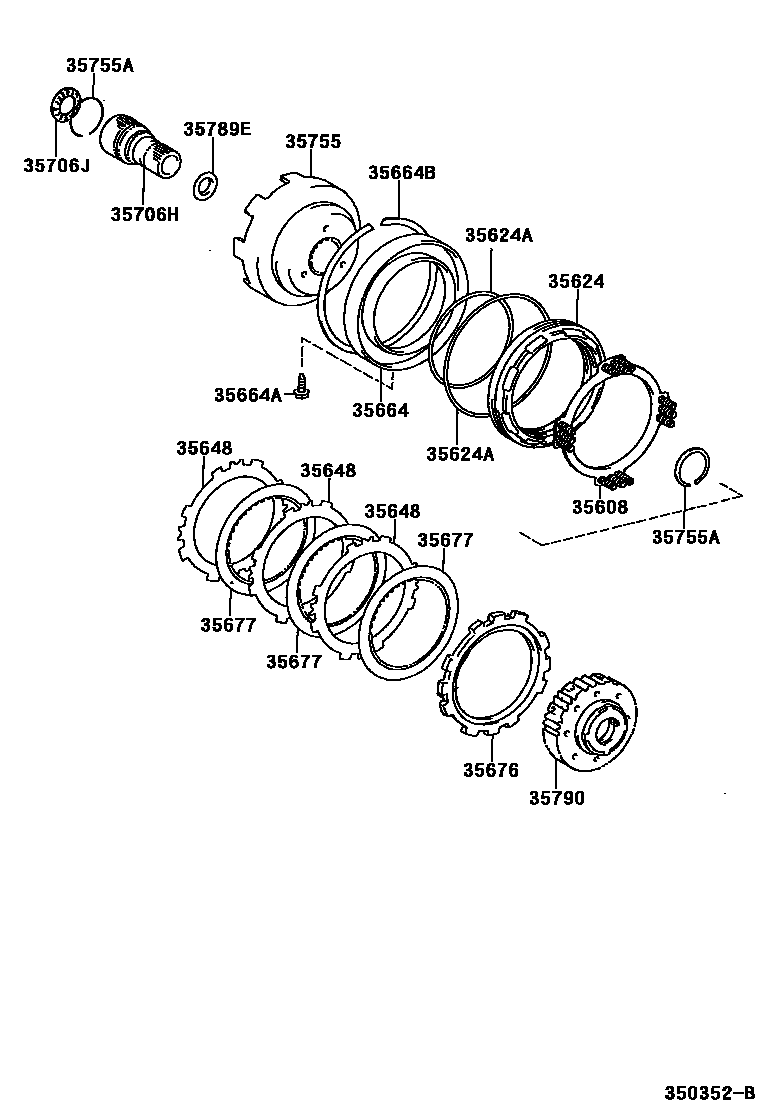 35755A
35706J
35706H
35789E
35755
35664B
35624A
35624
35664A
35664
35624A
35608
35755A
35648
35648
35648
35677
35677
35677
35676
35790
350352-B