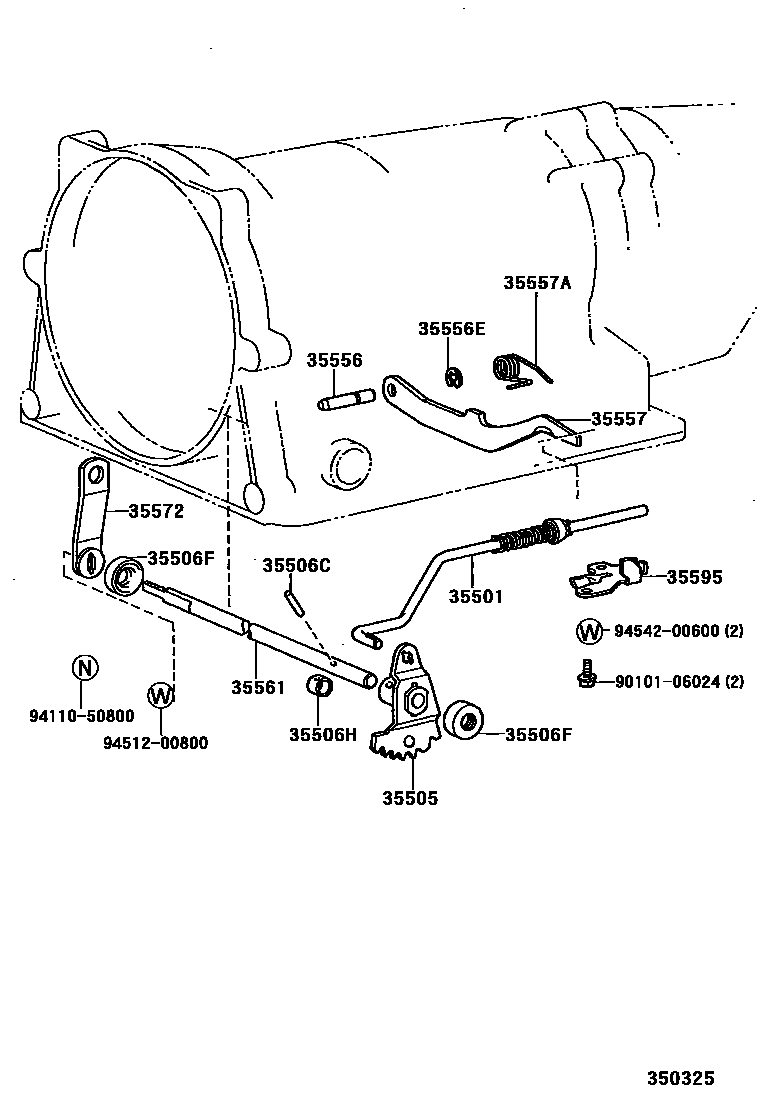 35557A
35556E
35556
35557
35572
35506F
35506C
35501
35595
W 94542-00600 (2)
90101-06024 (2)
N
94110-50800
W
94512-00800
35561
35506H
35506F
35505
350325