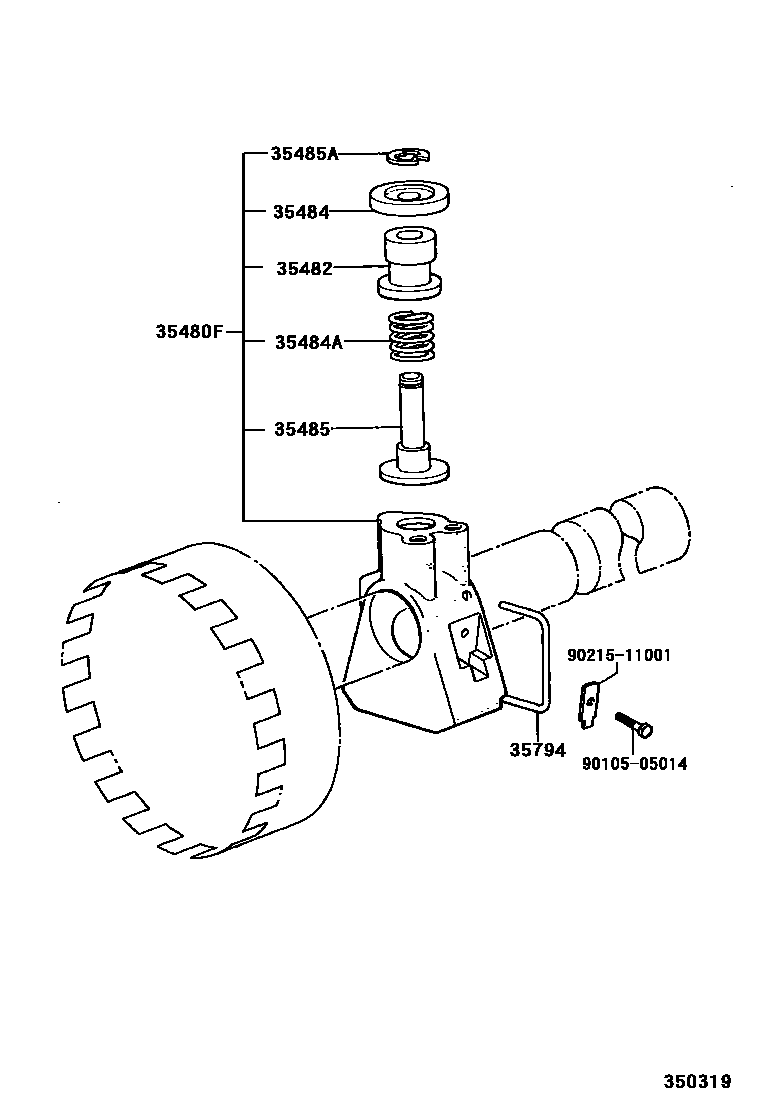 35485A
35484
35482
35480F
35484A
35485
90215-11001
35794
90105-05014
350319