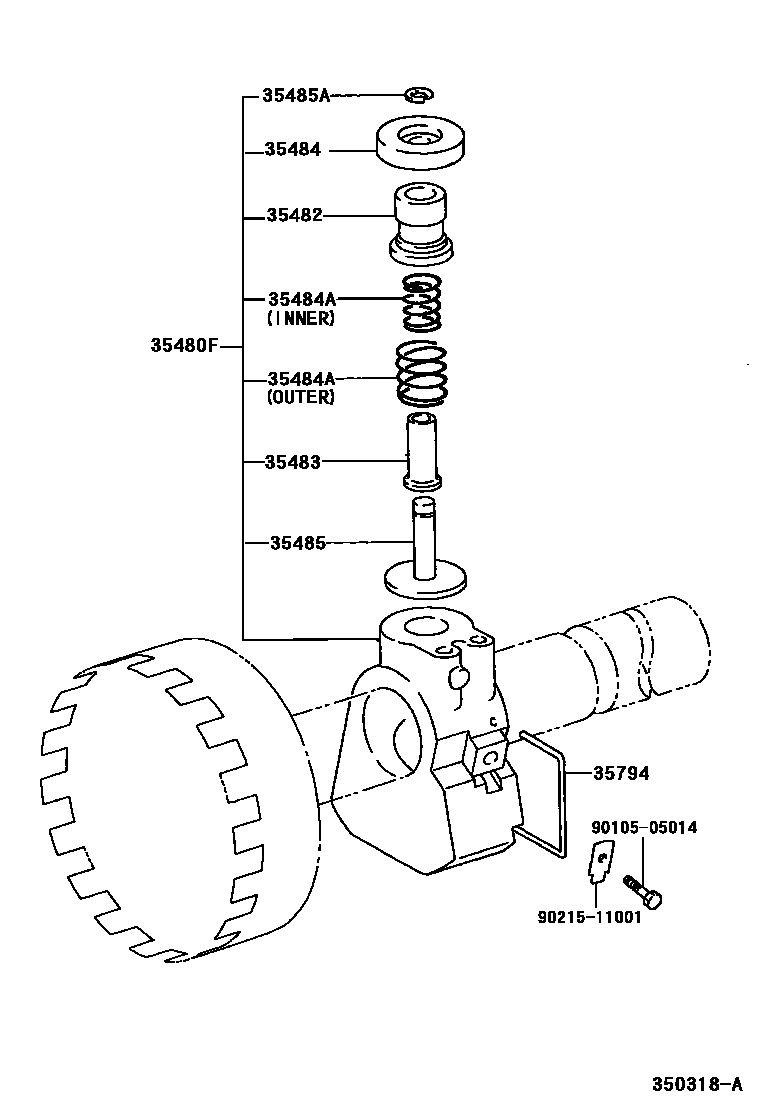 35485A
35484
35482
35484A
(INNER)
35480F
35484A
(OUTER)
35483
35485
35794
90105-05014
90215-11001
350318-A