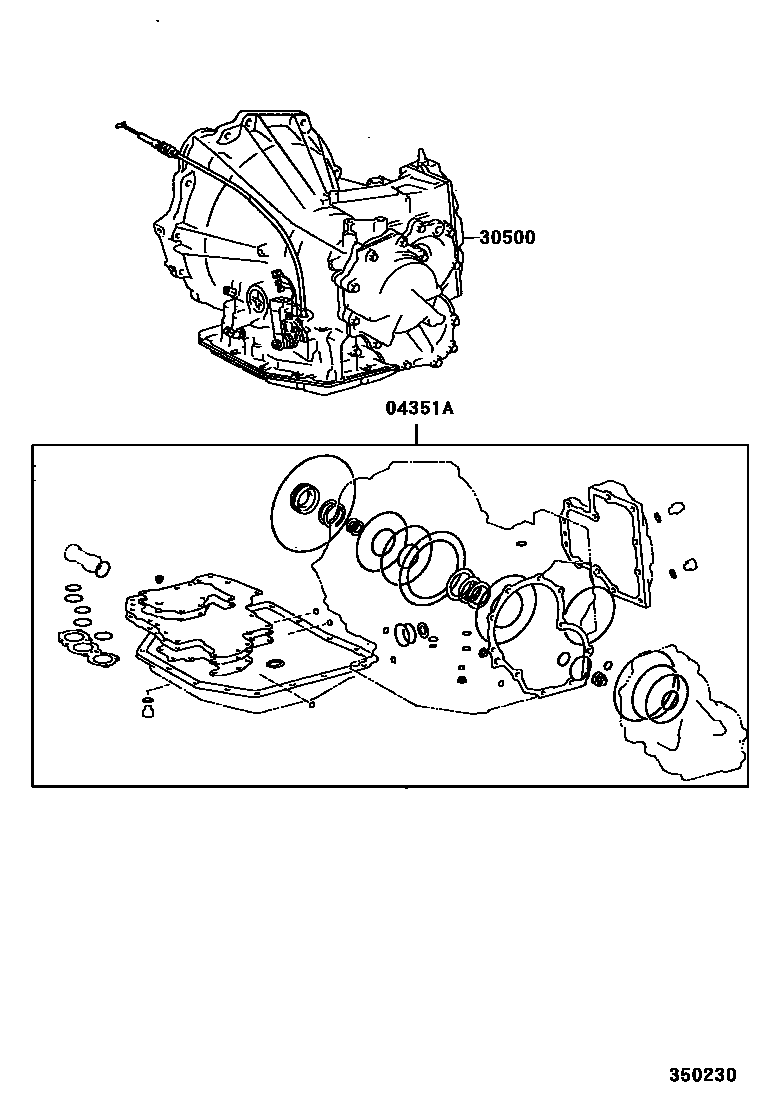 30500

04351A

350230