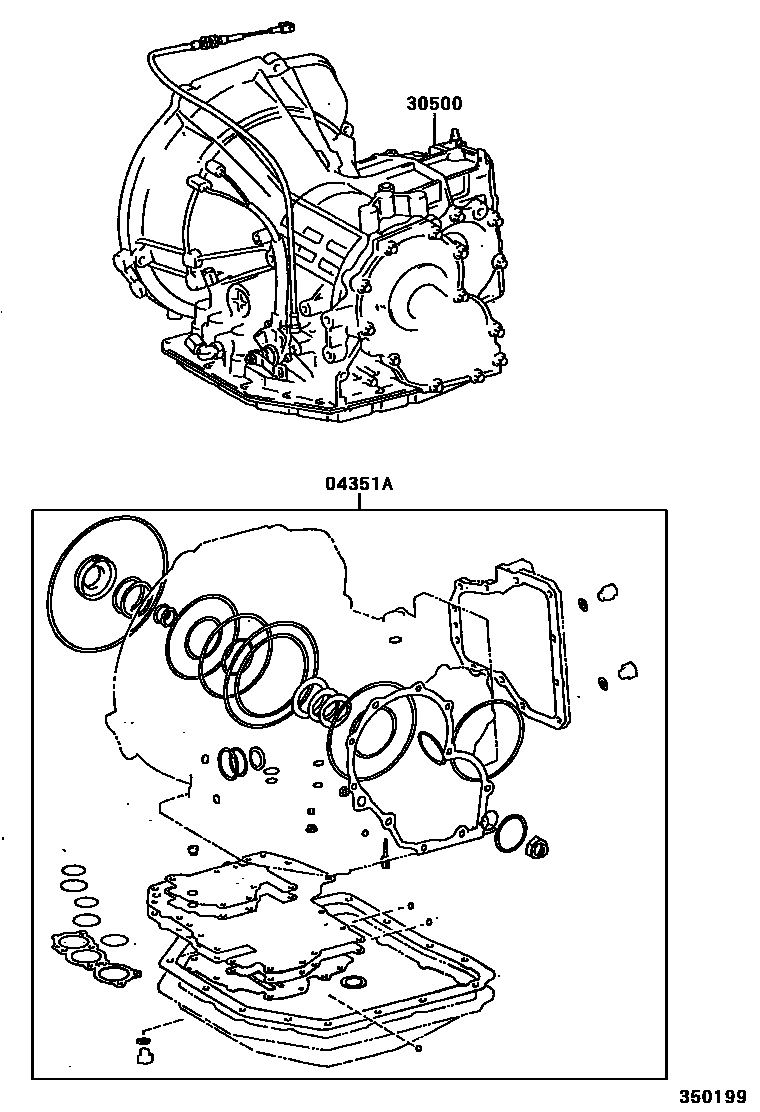 30500

04351A

350199