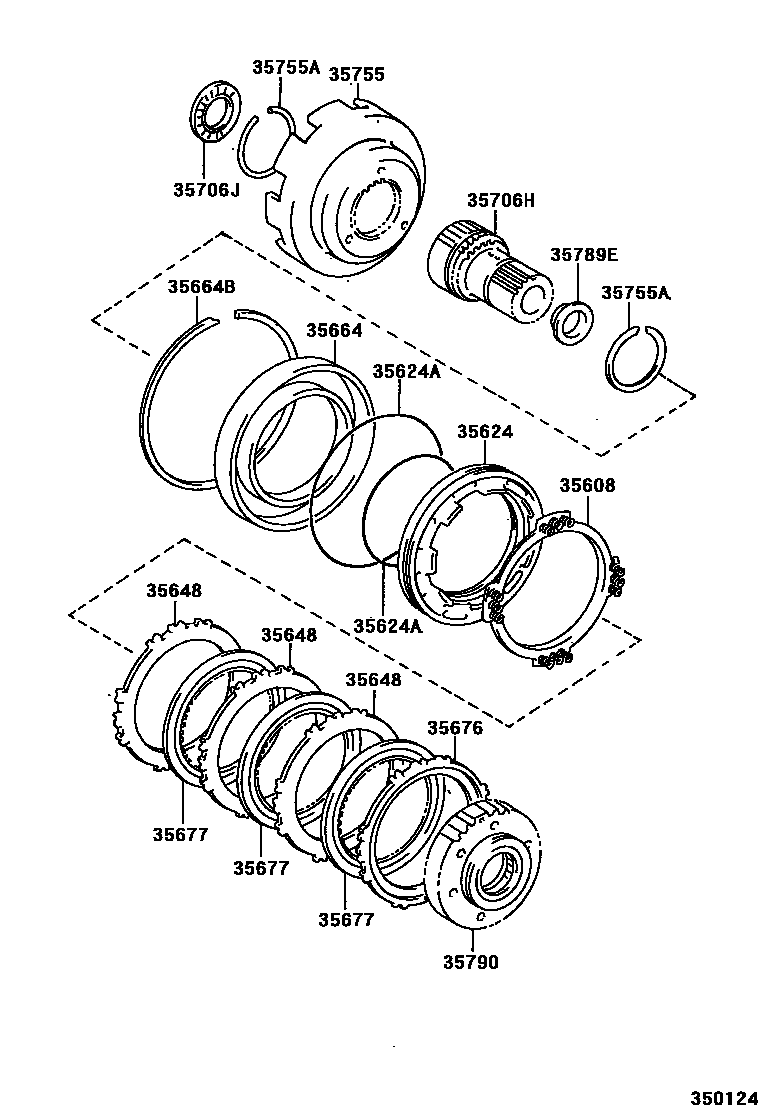 35755A
35755
35706J
35706H
35789E
35755A
35664B
35664
35624A
35624
35608
35624A
35648
35648
35648
35676
35677
35677
35677
35790
350124