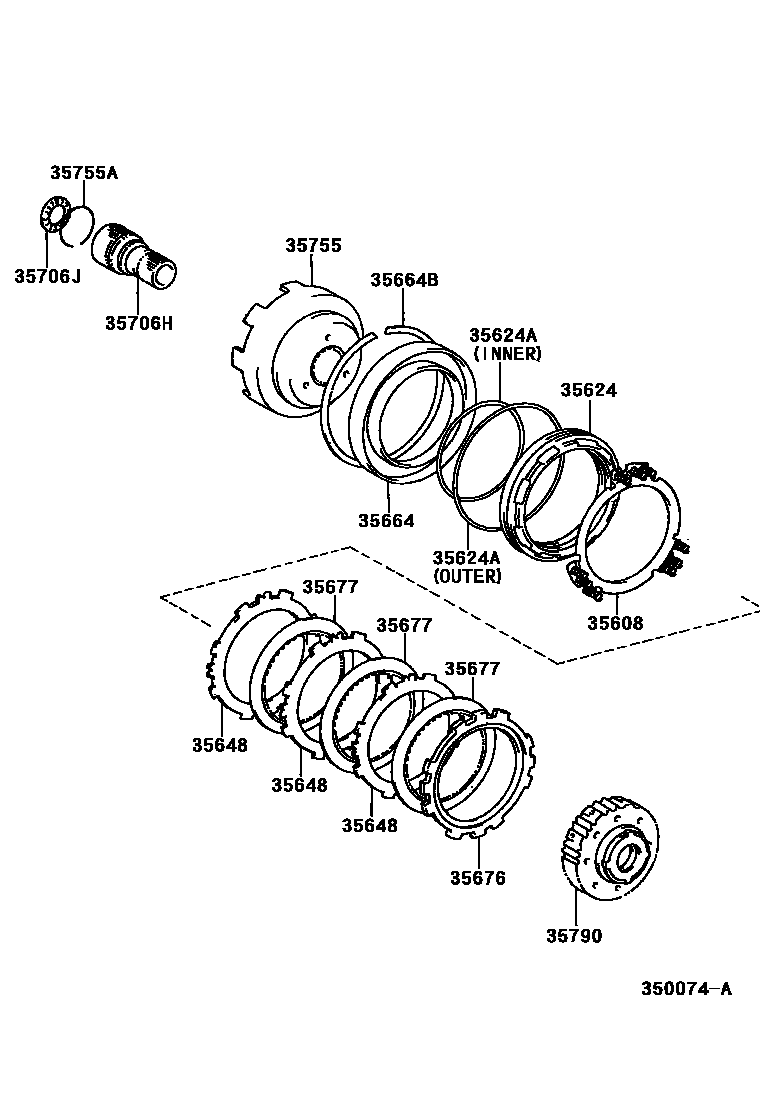 35755A
35706J
35706H
35755
35664B
35624A
(INNER)
35624
35664
35624A
(OUTER)
35608
35677
35677
35677
35648
35648
35648
35676
35790
350074-A