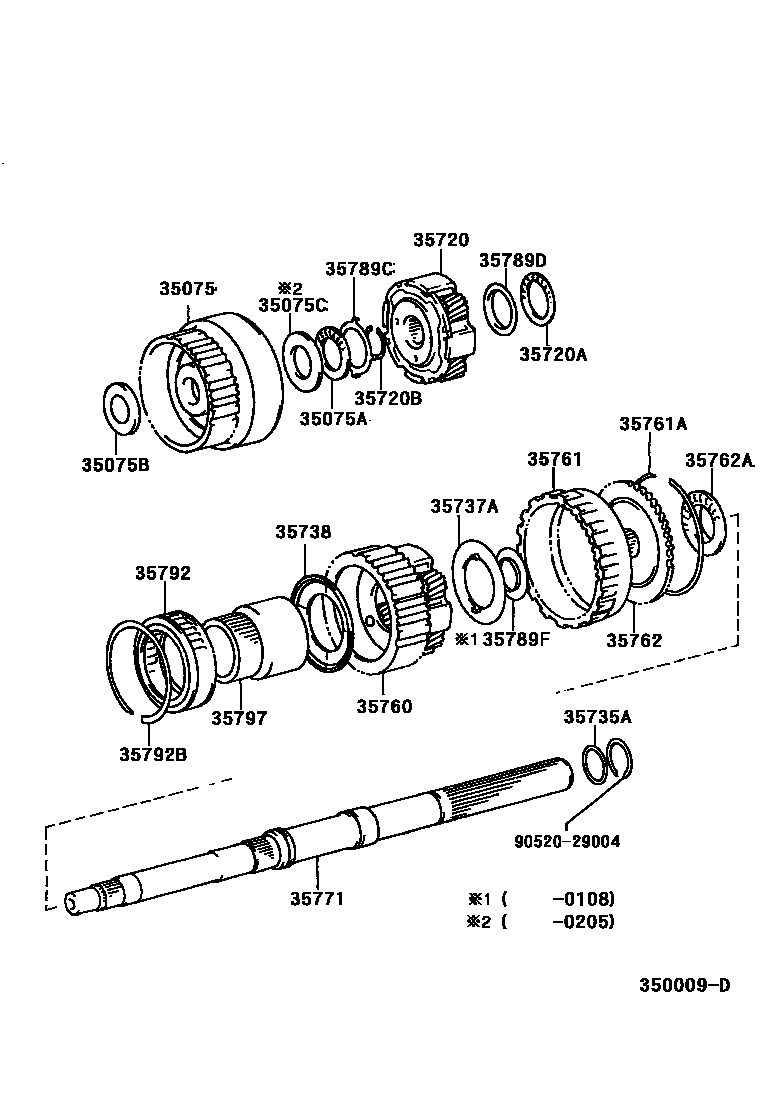 35720
35789C
35789D
35075
※2
35075C
35720A
35720B
35075A
35075B
35761A
35761
35762A
35737A
35738
35792
※1 35789F
35762
35797
35760
35792B
35735A
90520-29004
35771
※1 ( -0108)
※2 ( -0205)
350009-D