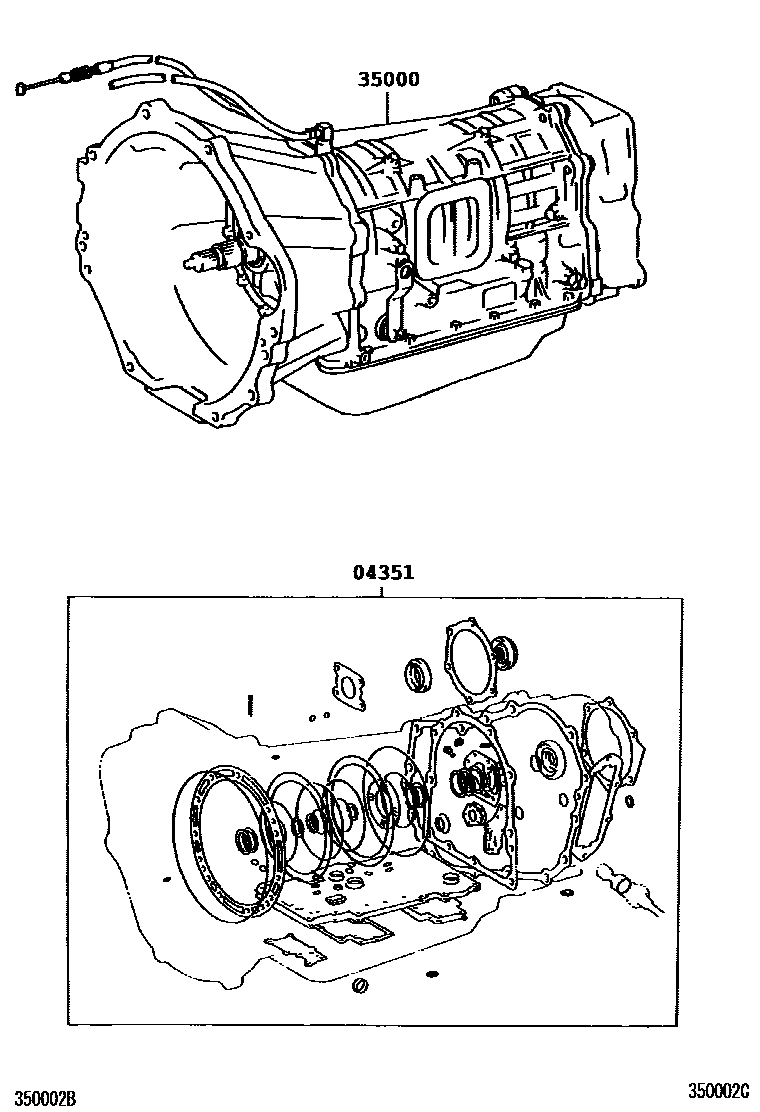 35000

04351

350002B

350002C