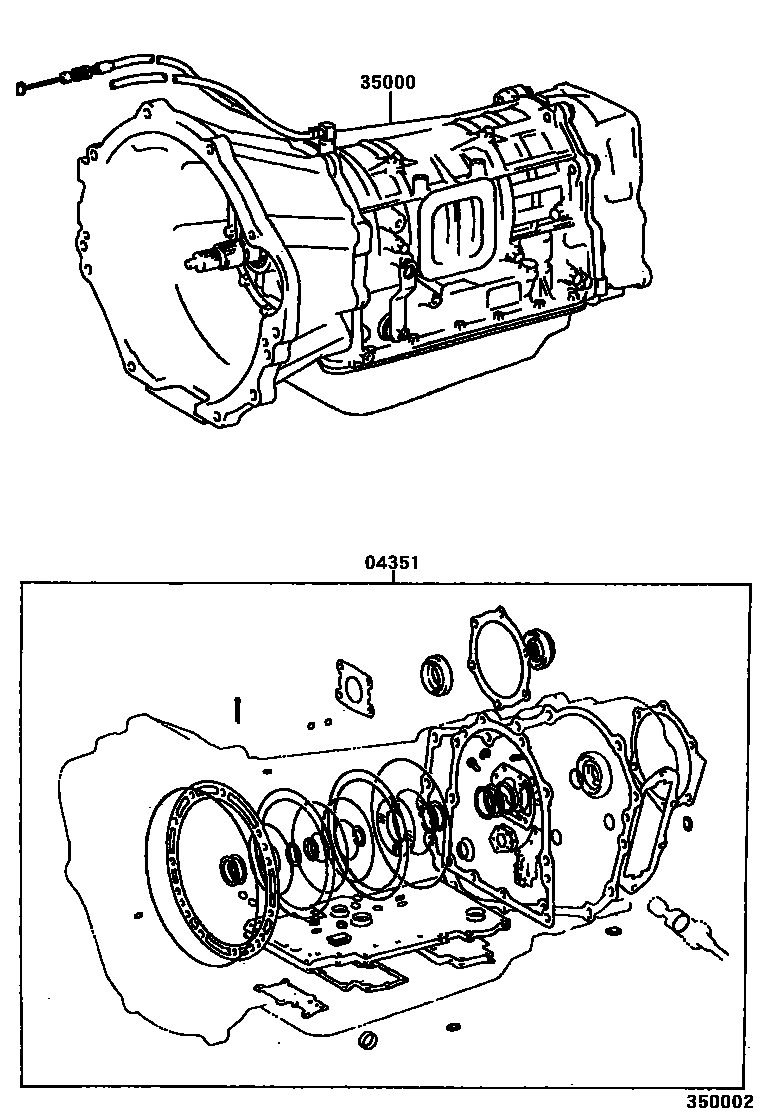 35000

04351

350002