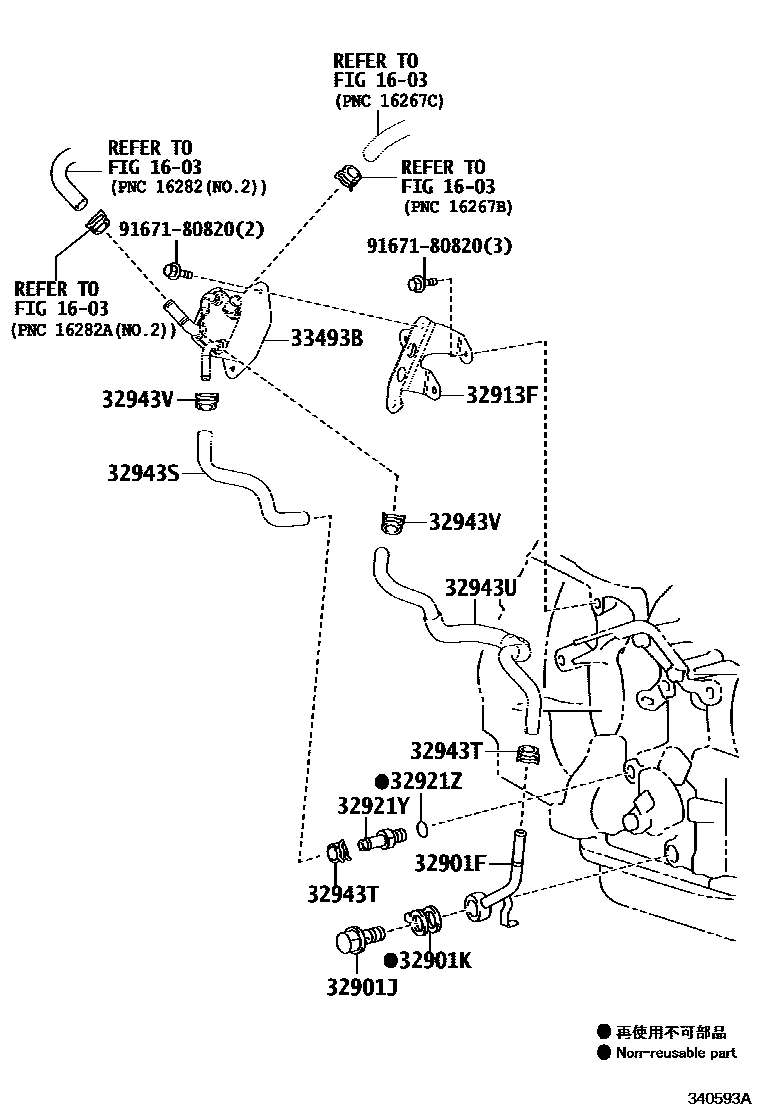 REFER TO
FIG 16-03
(PNC 16267C)

REFER TO
FIG 16-03
(PNC 16282(NO.2))

REFER TO
FIG 16-03
(PNC 16267B)

91671-80820(2)

91671-80820(3)

REFER TO
FIG 16-03
(PNC 16282A(NO.2))

33493B

32913F

32943V

32943S

32943V

32943U

32943T

●32921Z

32921Y

32901F

32943T

●32901K

32901J

● 再使用不可部品
● Non-reusable part

340593A