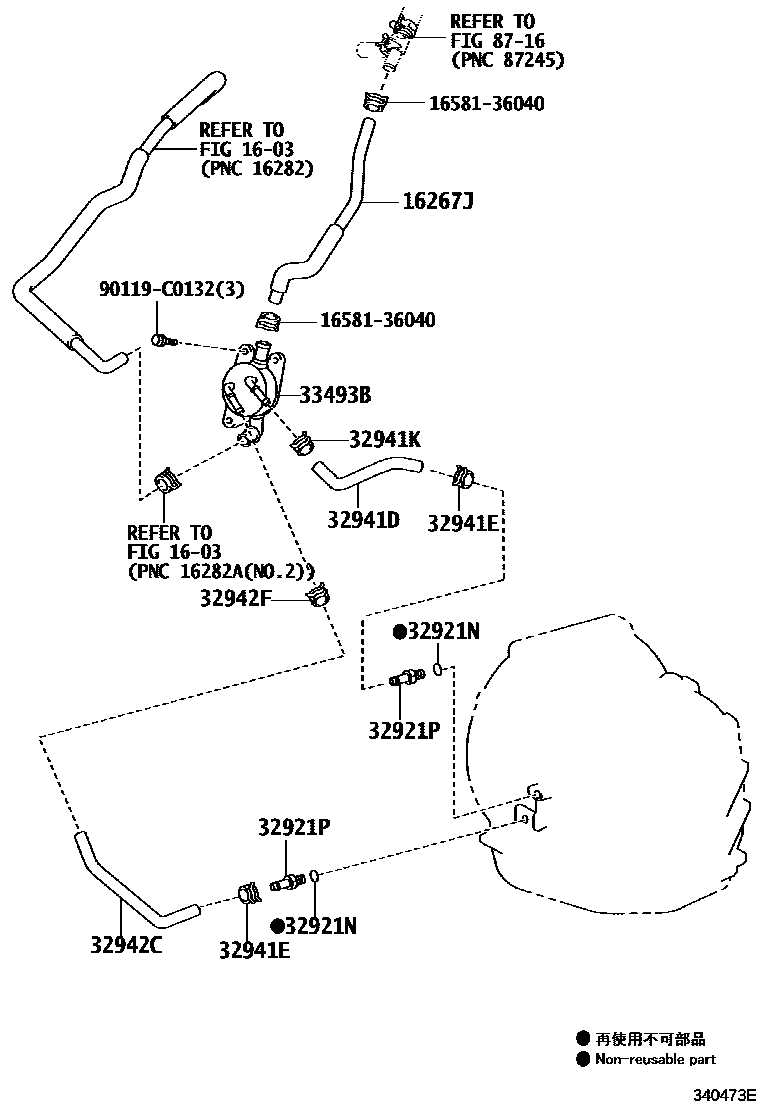 REFER TO
FIG 87-16
(PNC 87245)

16581-36040

REFER TO
FIG 16-03
(PNC 16282)

16267J

90119-C0132(3)

16581-36040

33493B

32941K

32941D

32941E

REFER TO
FIG 16-03
(PNC 16282A(NO.2))

32942F

●32921N

32921P

32921P

32942C

32941E

●32921N

● 再使用不可部品
● Non-reusable part

340473E