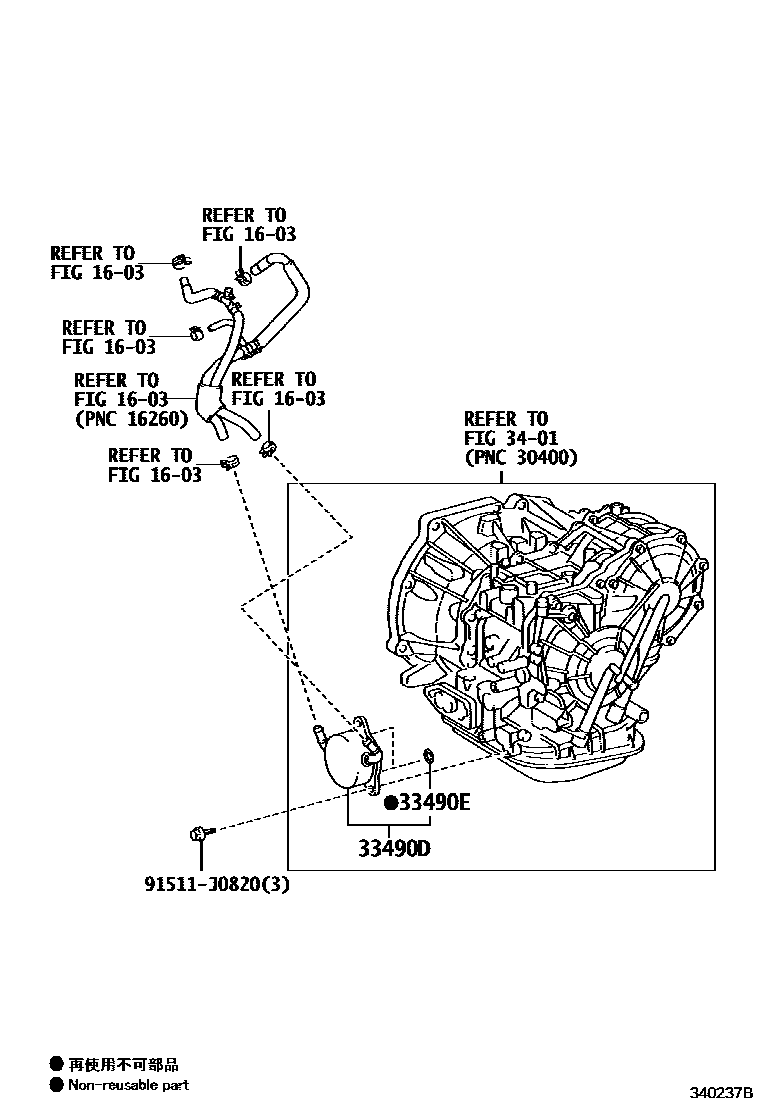 REFER TO
FIG 16-03

REFER TO
FIG 16-03

REFER TO
FIG 16-03

REFER TO
FIG 16-03
(PNC 16260)

REFER TO
FIG 16-03

REFER TO
FIG 16-03

REFER TO
FIG 34-01
(PNC 30400)

●33490E

33490D

91511-30820(3)

● 再使用不可部品
● Non-reusable part

340237B