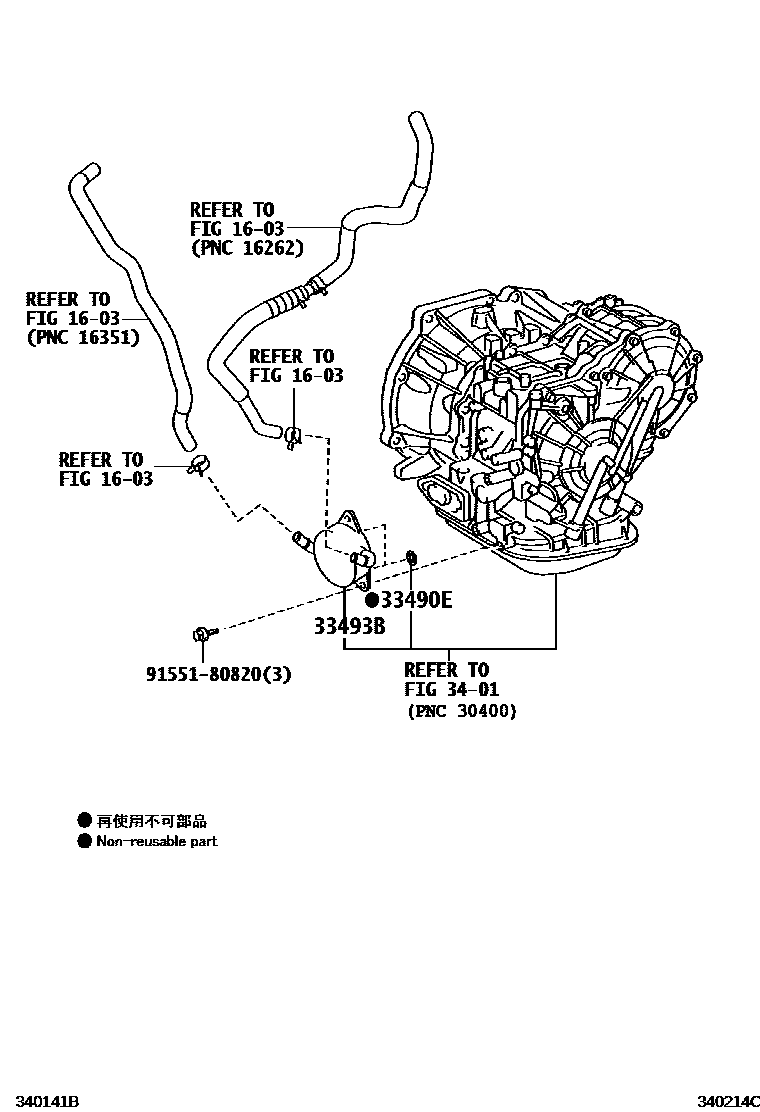 REFER TO
FIG 16-03
(PNC 16262)

REFER TO
FIG 16-03
(PNC 16351)

REFER TO
FIG 16-03

REFER TO
FIG 16-03

●33490E

33493B

91551-80820(3)

REFER TO
FIG 34-01
(PNC 30400)

● 再使用不可部品
● Non-reusable part

340141B

340214C