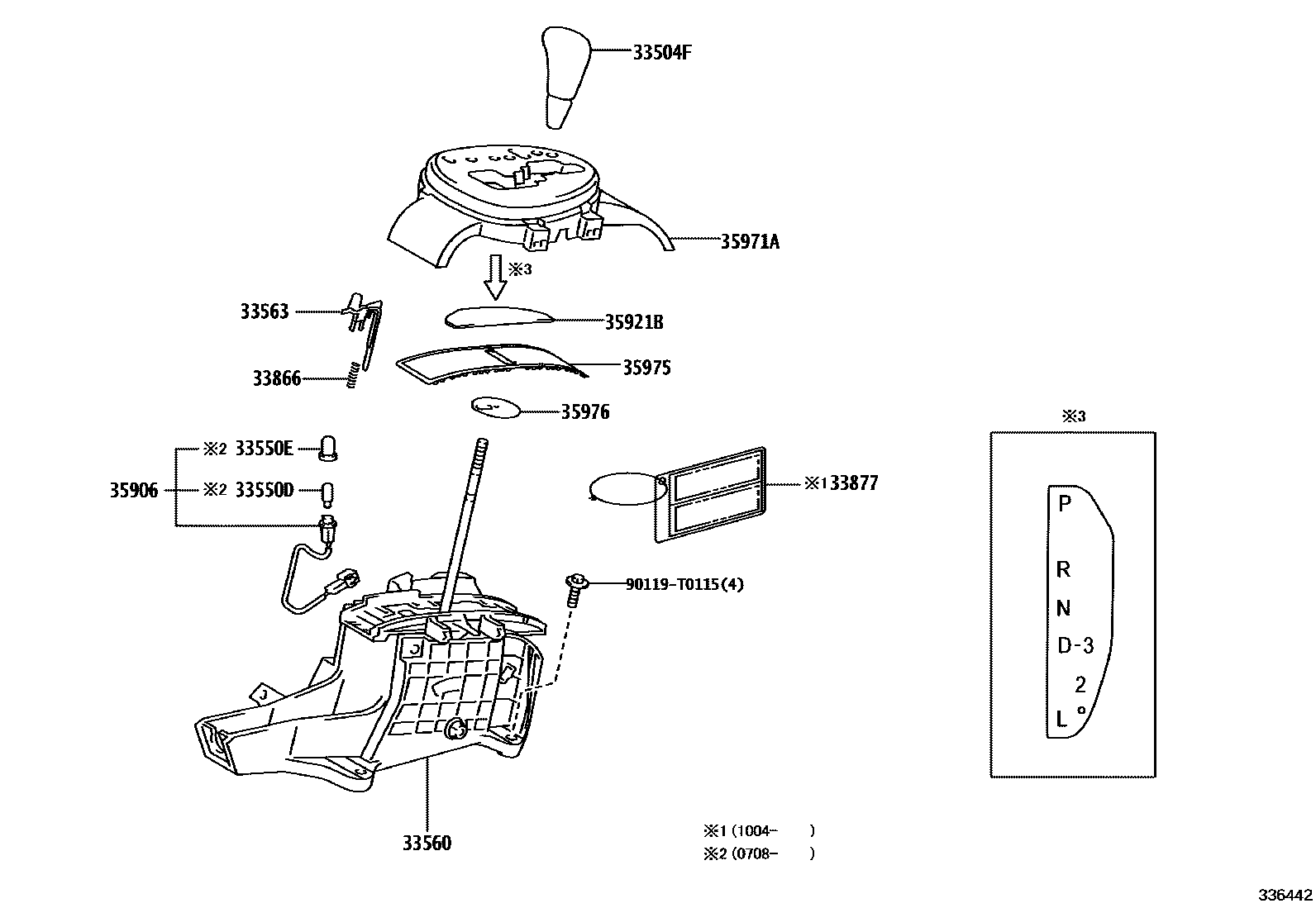 33504F

35971A

※3

33563

35921B

33866

35975

35976

※2 33550E

35906

※2 33550D

※1 33877

90119-T0115(4)

33560

※3

P

R

N

D-3

2

L

※1 (1004- )
※2 (0708- )

336442