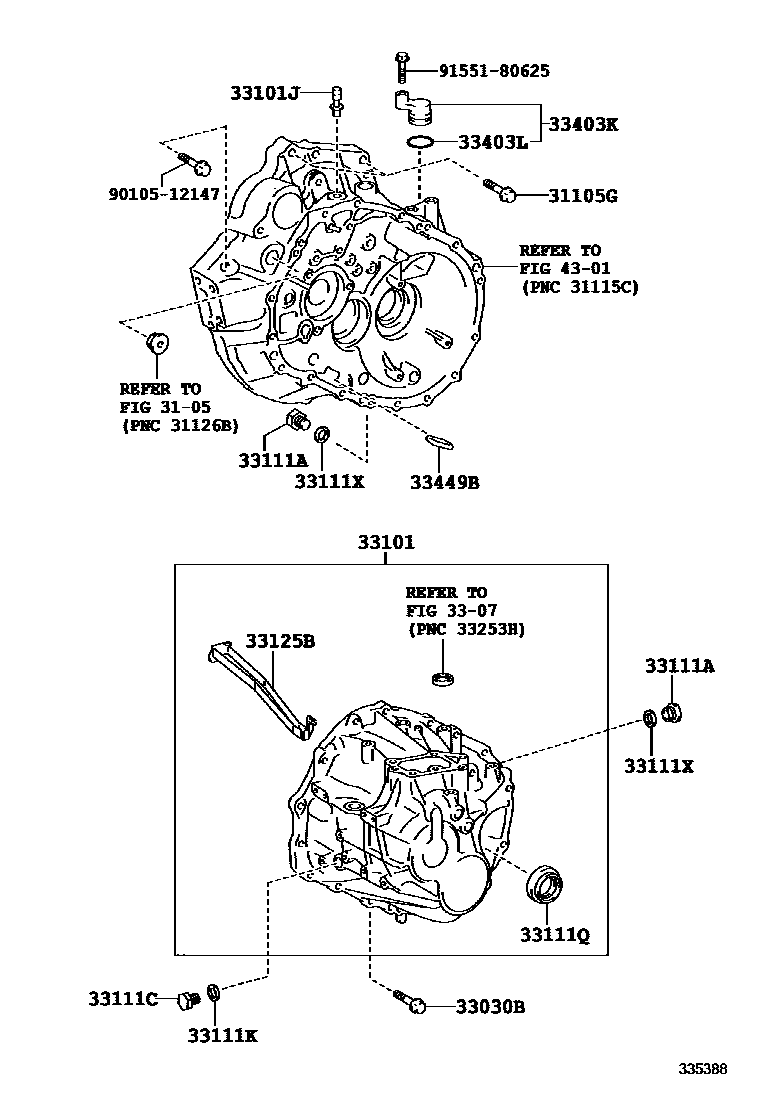 91551-80625
33101J
33403K
33403L
90105-12147
31105G
REFER TO
FIG 43-01
(PNC 31115C)
REFER TO
FIG 31-05
(PNC 31126B)
33111A
33111X
33449B

33101
REFER TO
FIG 33-07
(PNC 33253H)
33125B
33111A
33111X
33111Q
33111C
33111K
33030B

335388