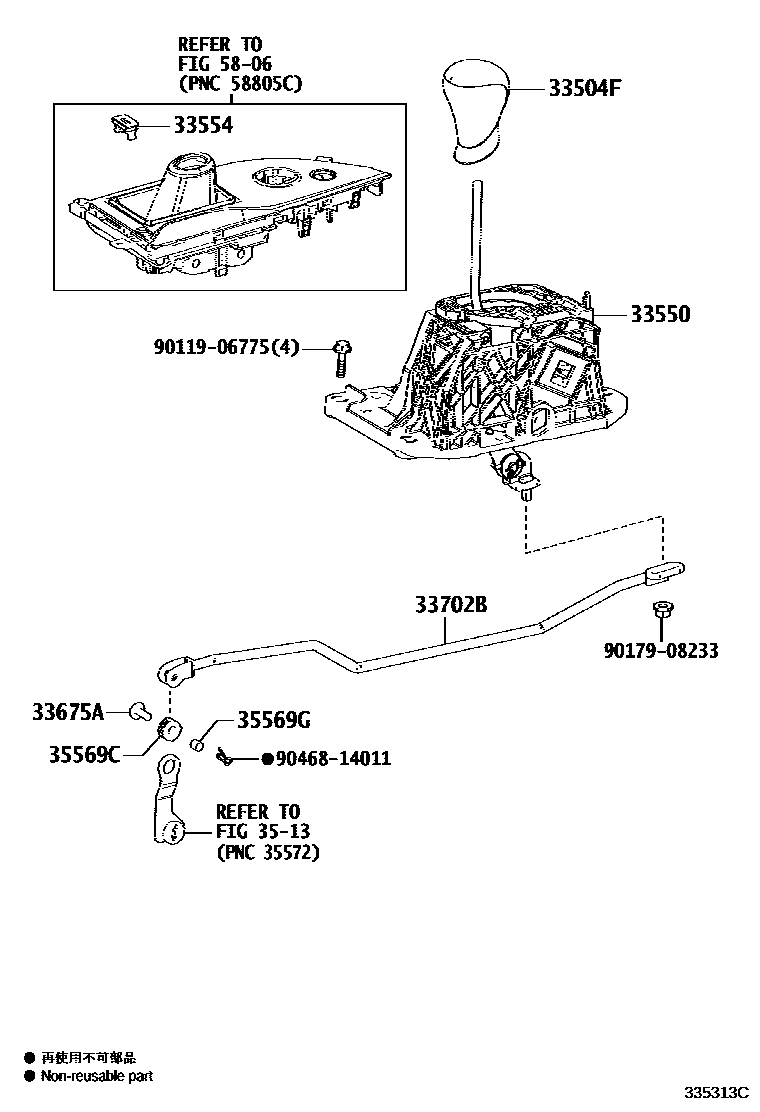 REFER TO
FIG 58-06
(PNC 58805C)

33554

33504F

33550

90119-06775(4)

33702B

90179-08233

33675A

35569G

35569C

●90468-14011

REFER TO
FIG 35-13
(PNC 35572)

● 再使用不可部品
● Non-reusable part

335313C