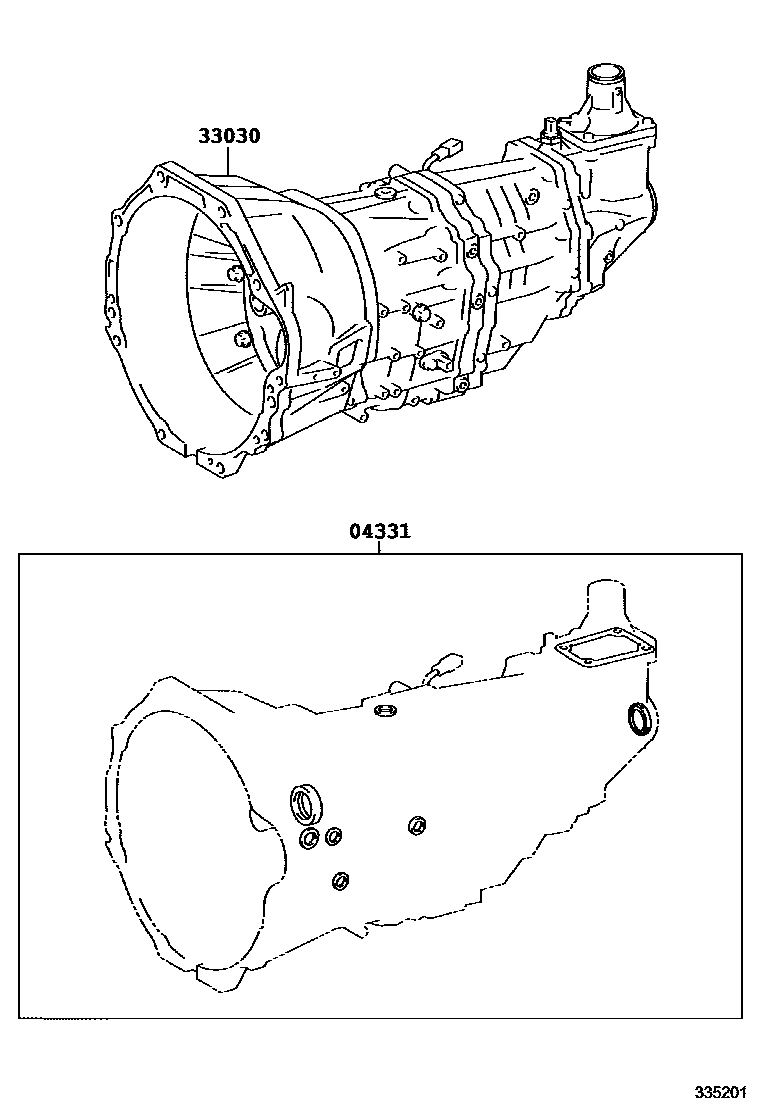 33030

04331

335201