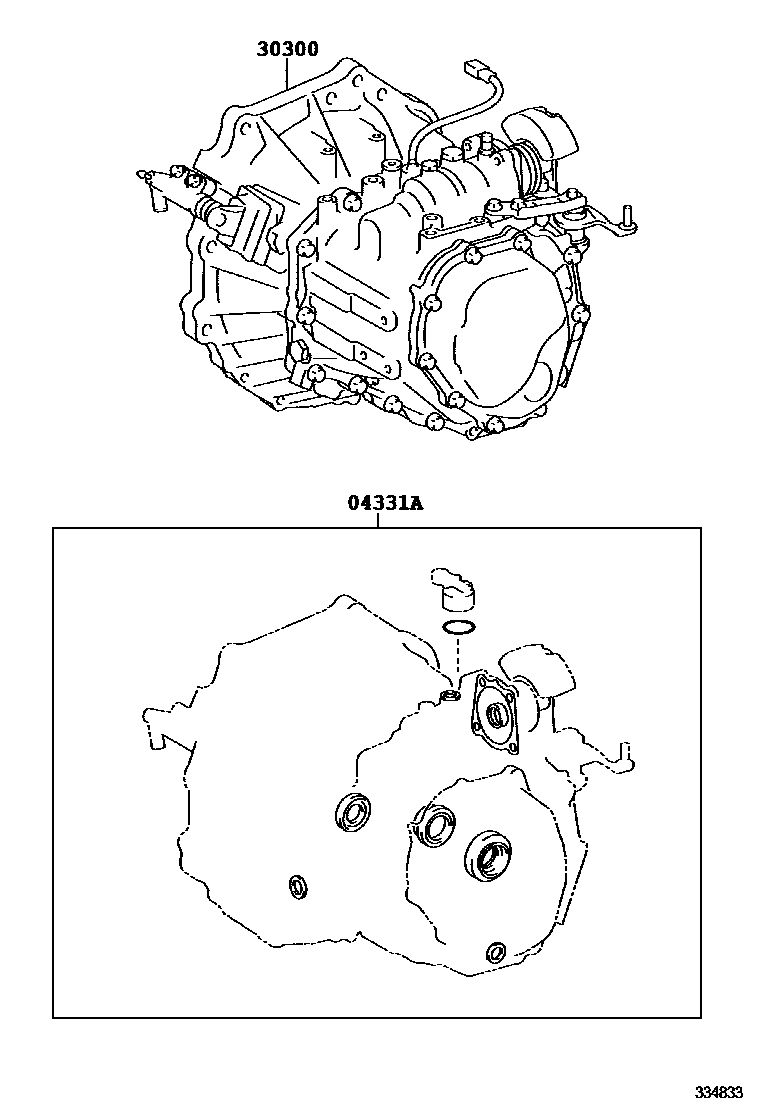 30300

04331A

334833