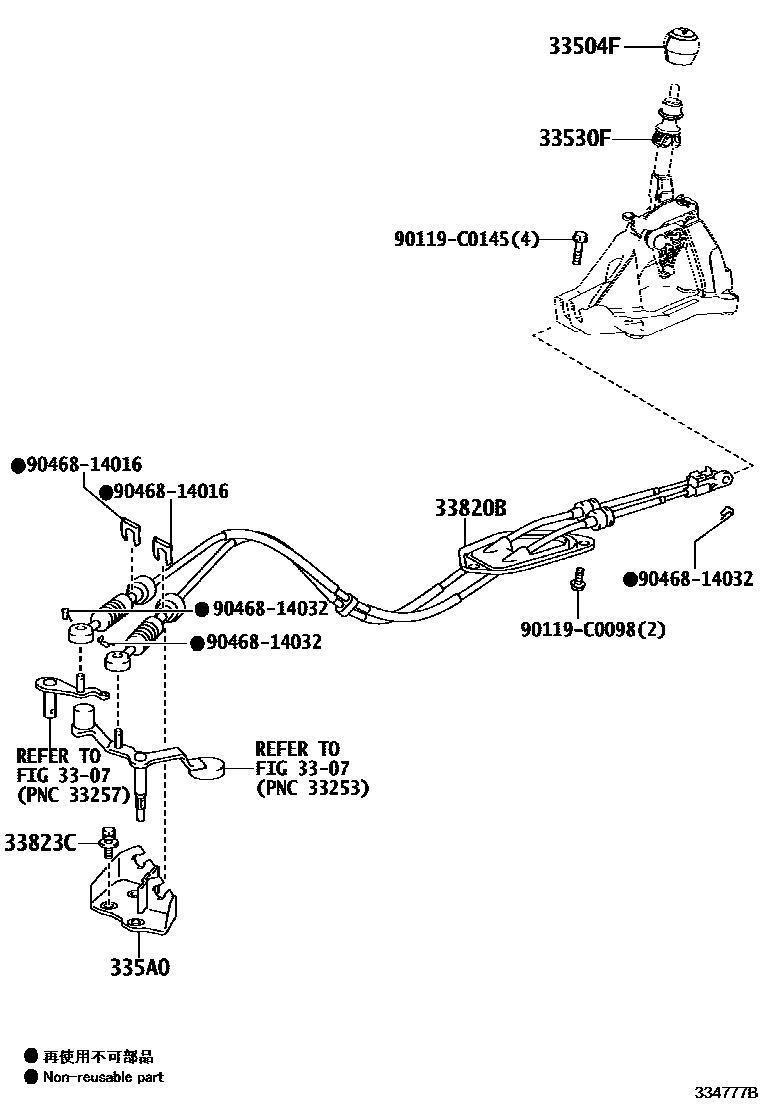 33504F

33530F

90119-C0145(4)

●90468-14016

●90468-14016

33820B

●90468-14032

●90468-14032

●90468-14032

90119-C0098(2)

REFER TO
FIG 33-07
(PNC 33257)

REFER TO
FIG 33-07
(PNC 33253)

33823C

335A0

● 再使用不可部品
● Non-reusable part

334777B