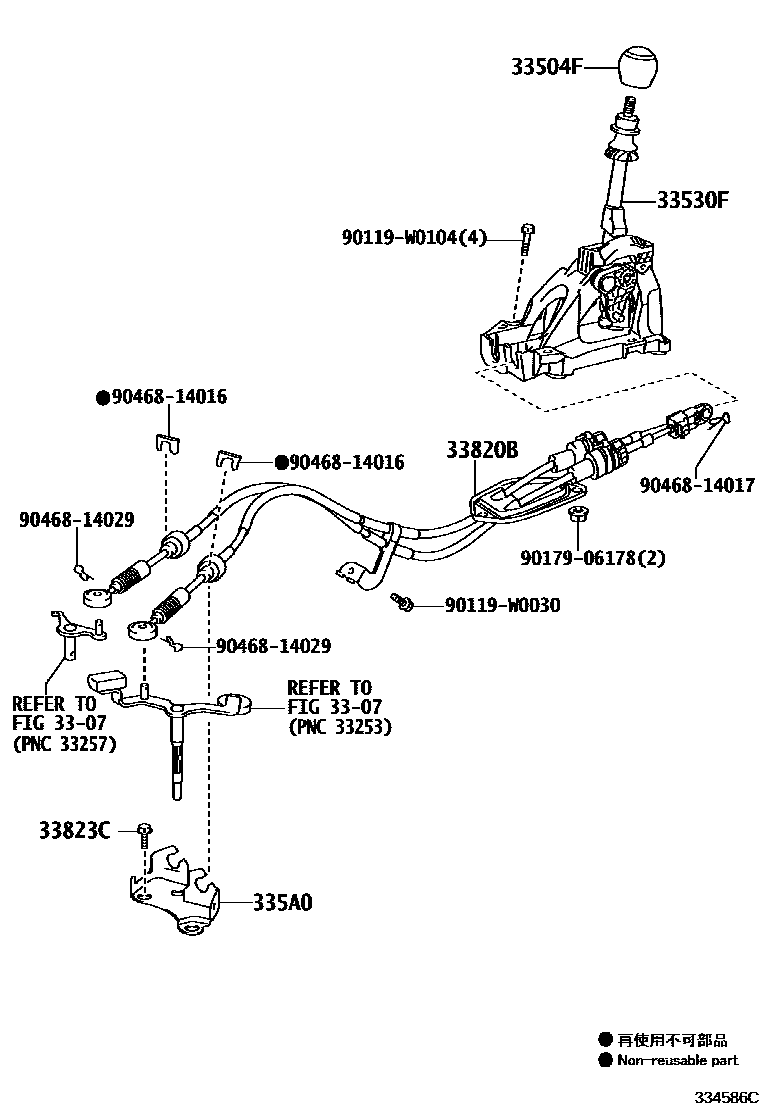 33504F
33530F
90119-W0104(4)
●90468-14016
●90468-14016
33820B
90468-14017
90468-14029
90179-06178(2)
90119-W0030
90468-14029
REFER TO
FIG 33-07
(PNC 33257)
REFER TO
FIG 33-07
(PNC 33253)
33823C
335A0
● 再使用不可部品
● Non-reusable part
334586C