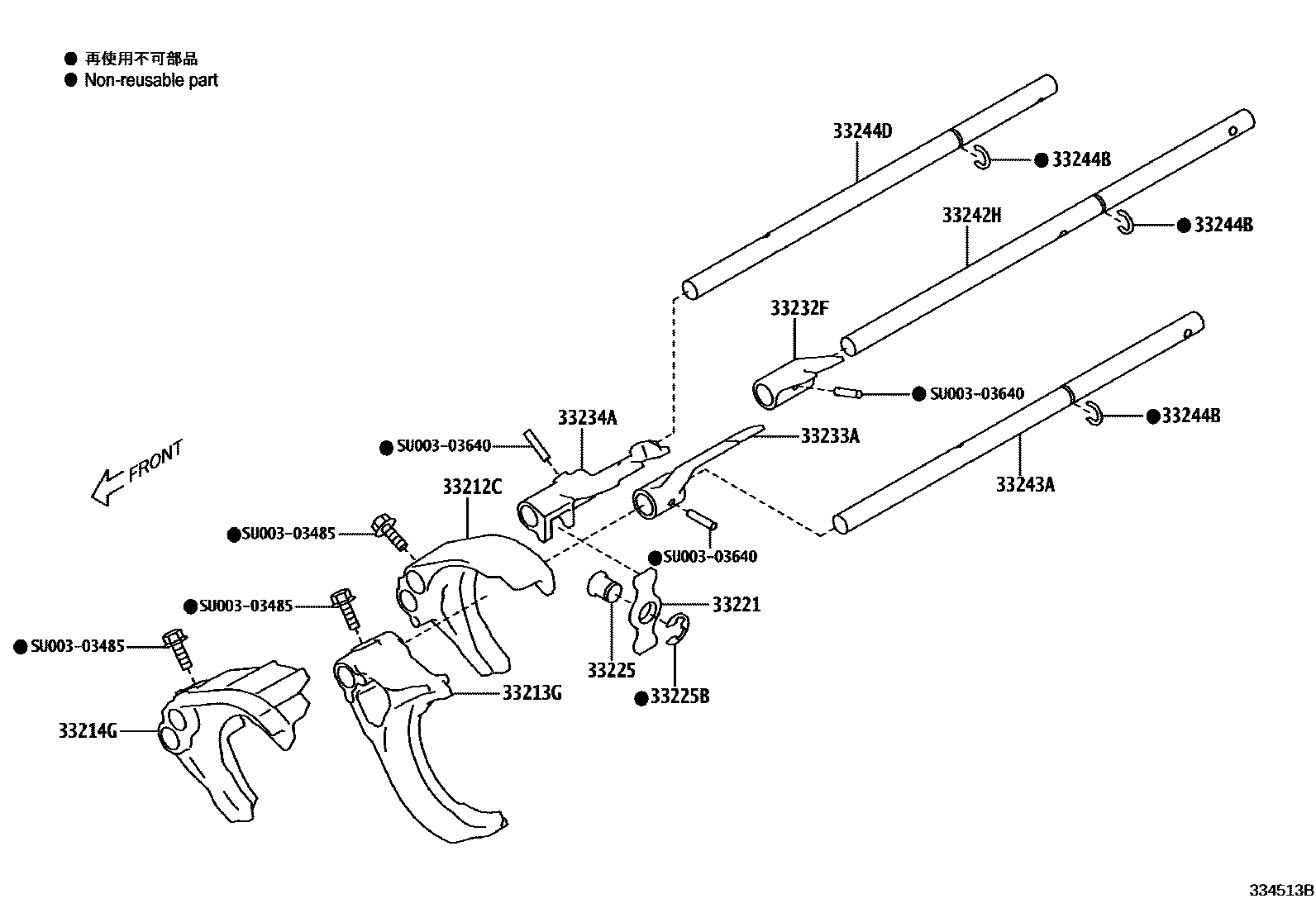 ● 再使用不可部品
● Non-reusable part

33244D
● 33244B
33242H
● 33244B
33232F
● SU003-03640
● 33244B
33243A
33234A
● SU003-03640
33233A
FRONT
33212C
● SU003-03485
● SU003-03640
● SU003-03485
33221
● SU003-03485
33225
● 33225B
33213G
33214G

334513B