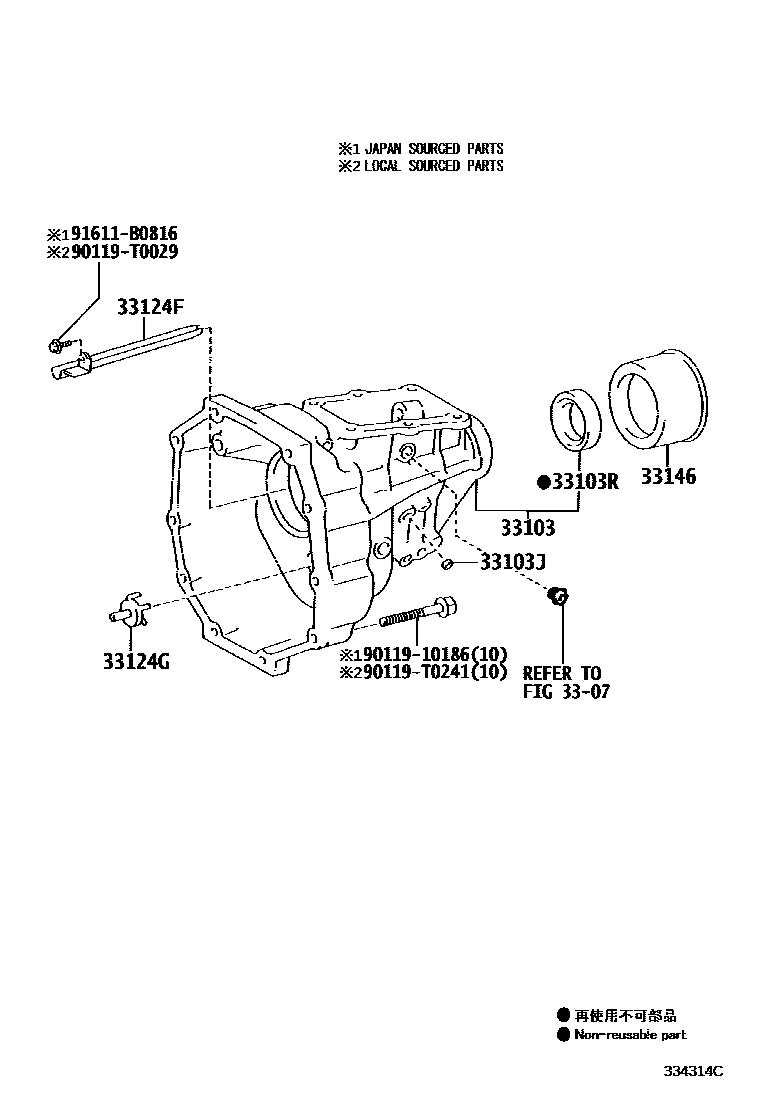 ※1 JAPAN SOURCED PARTS
※2 LOCAL SOURCED PARTS

※1 91611-B0816
※2 90119-T0029

33124F

●33103R

33146

33103

33103J

33124G

※1 90119-10186(10)
※2 90119-T0241(10)

REFER TO
FIG 33-07

● 再使用不可部品
● Non-reusable part

334314C