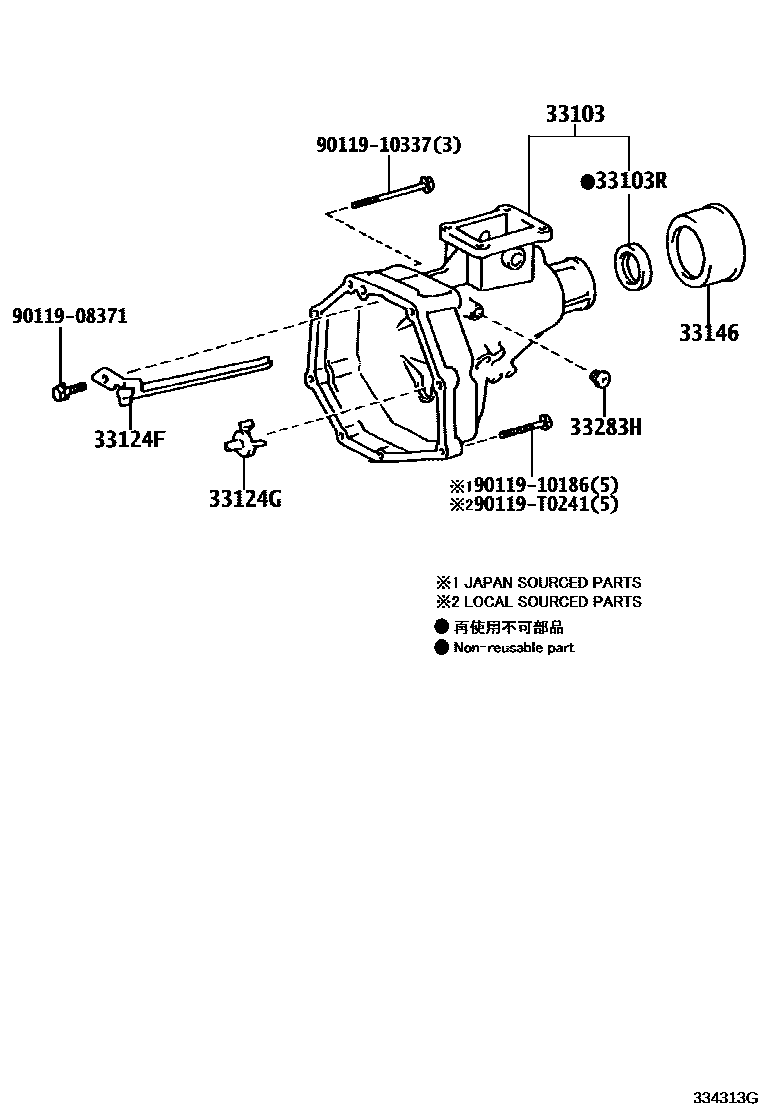 33103

90119-10337(3)

●33103R

90119-08371

33146

33124F

33283H

33124G

※1 90119-10186(5)
※2 90119-T0241(5)

※1 JAPAN SOURCED PARTS
※2 LOCAL SOURCED PARTS
● 再使用不可部品
● Non-reusable part

334313G