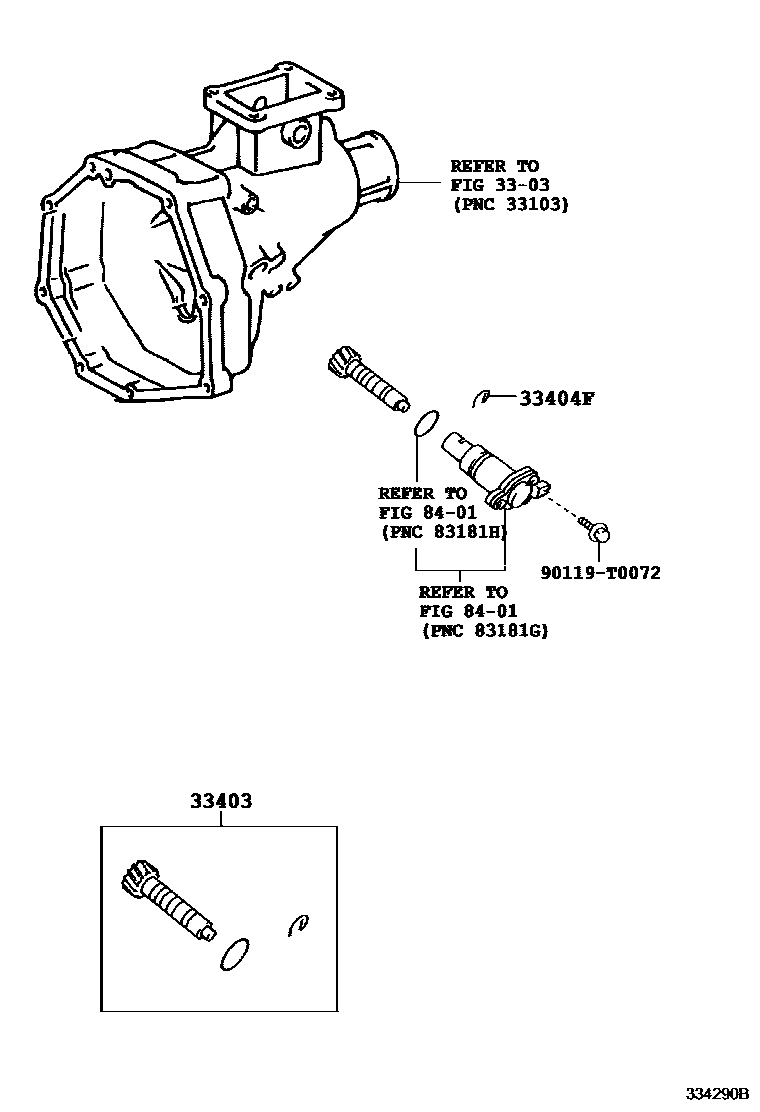 REFER TO
FIG 33-03
(PNC 33103)

33404F

REFER TO
FIG 84-01
(PNC 83181H)

90119-T0072

REFER TO
FIG 84-01
(PNC 83181G)

33403

334290B