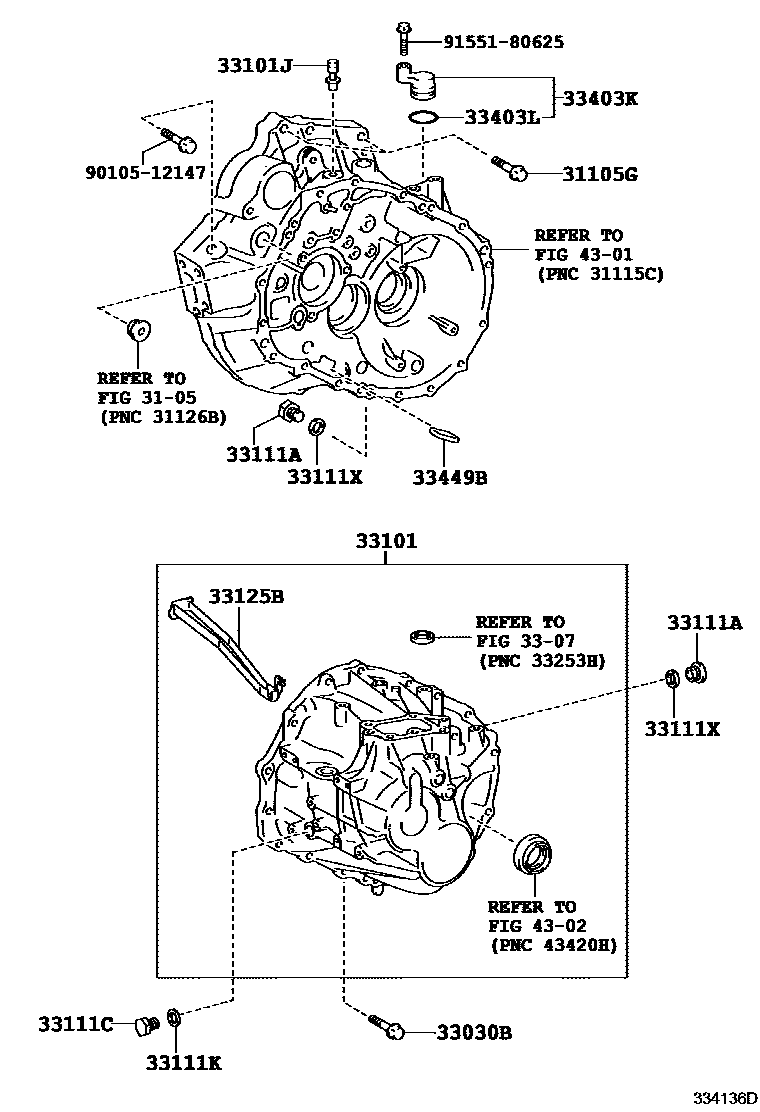 91551-80625
33101J
33403K
33403L
90105-12147
31105G
REFER TO
FIG 43-01
(PNC 31115C)
REFER TO
FIG 31-05
(PNC 31126B)
33111A
33111X
33449B

33101
33125B
REFER TO
FIG 33-07
(PNC 33253H)
33111A
33111X
REFER TO
FIG 43-02
(PNC 43420H)
33111C
33111K
33030B
334136D