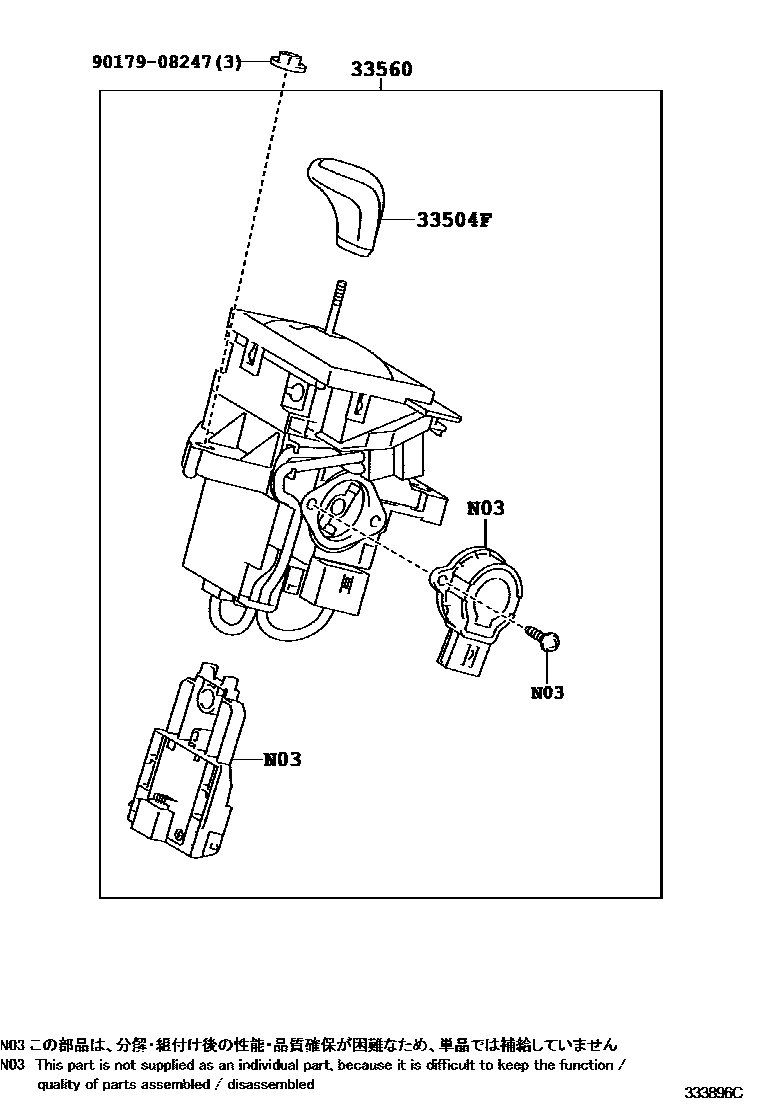 90179-08247(3)

33560

33504F

N03

N03

N03

N03 この部品は、分解・組付け後の性能・品質確保が困難なため、単品では補給していません
N03 This part is not supplied as an individual part, because it is difficult to keep the function / quality of parts assembled / disassembled

333896C