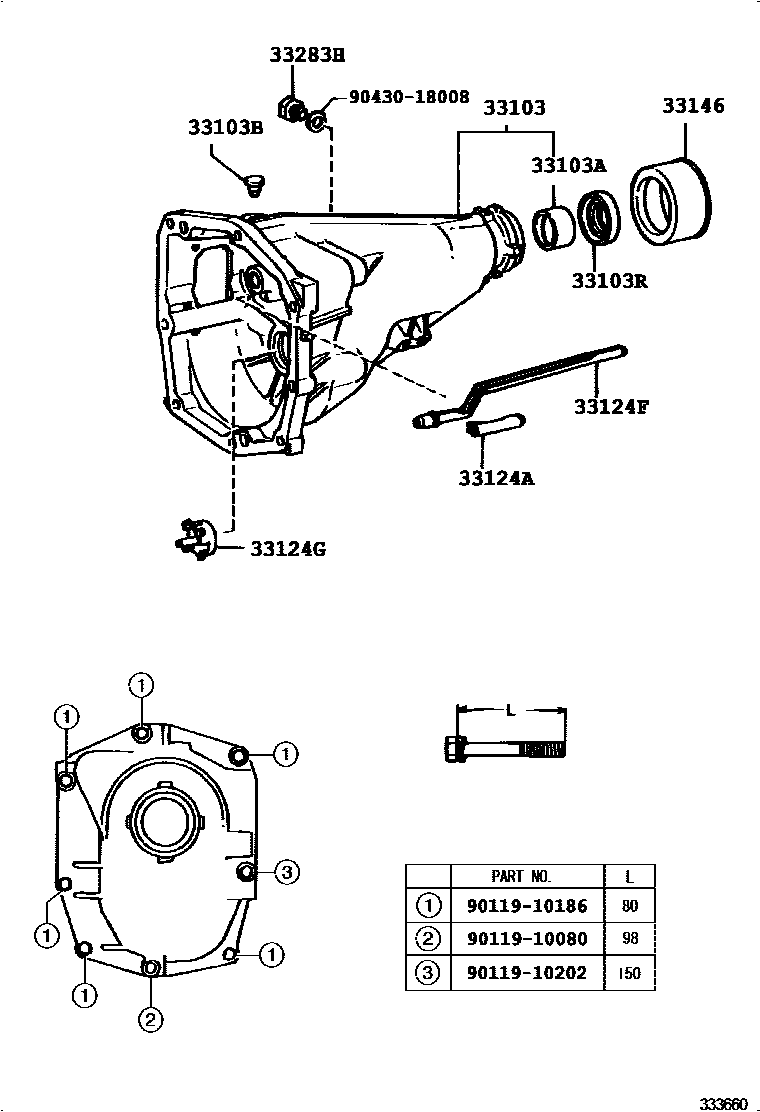 33283H
90430-18008
33103
33146
33103B
33103A
33103R
33124F
33124A
33124G

1
1
1
3
1
1
1
2

L

| | PART NO. | L |
|---|---|---|
| 1 | 90119-10186 | 80 |
| 2 | 90119-10080 | 98 |
| 3 | 90119-10202 | 150 |

333660