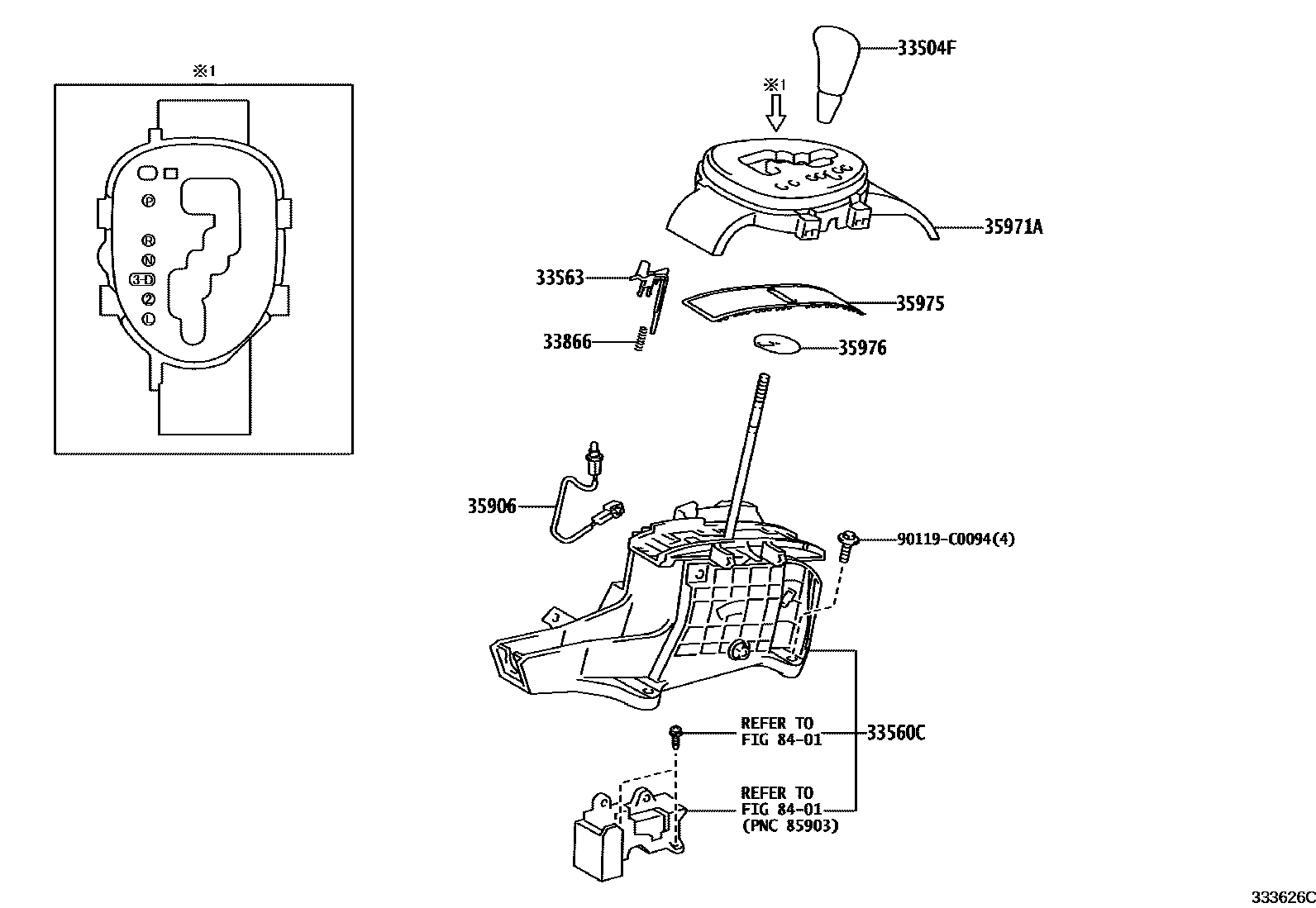 ※1

P
R
N
3-D
2
L

※1

33504F

35971A

33563

35975

33866

35976

35906

90119-C0094(4)

REFER TO
FIG 84-01

33560C

REFER TO
FIG 84-01
(PNC 85903)

333626C